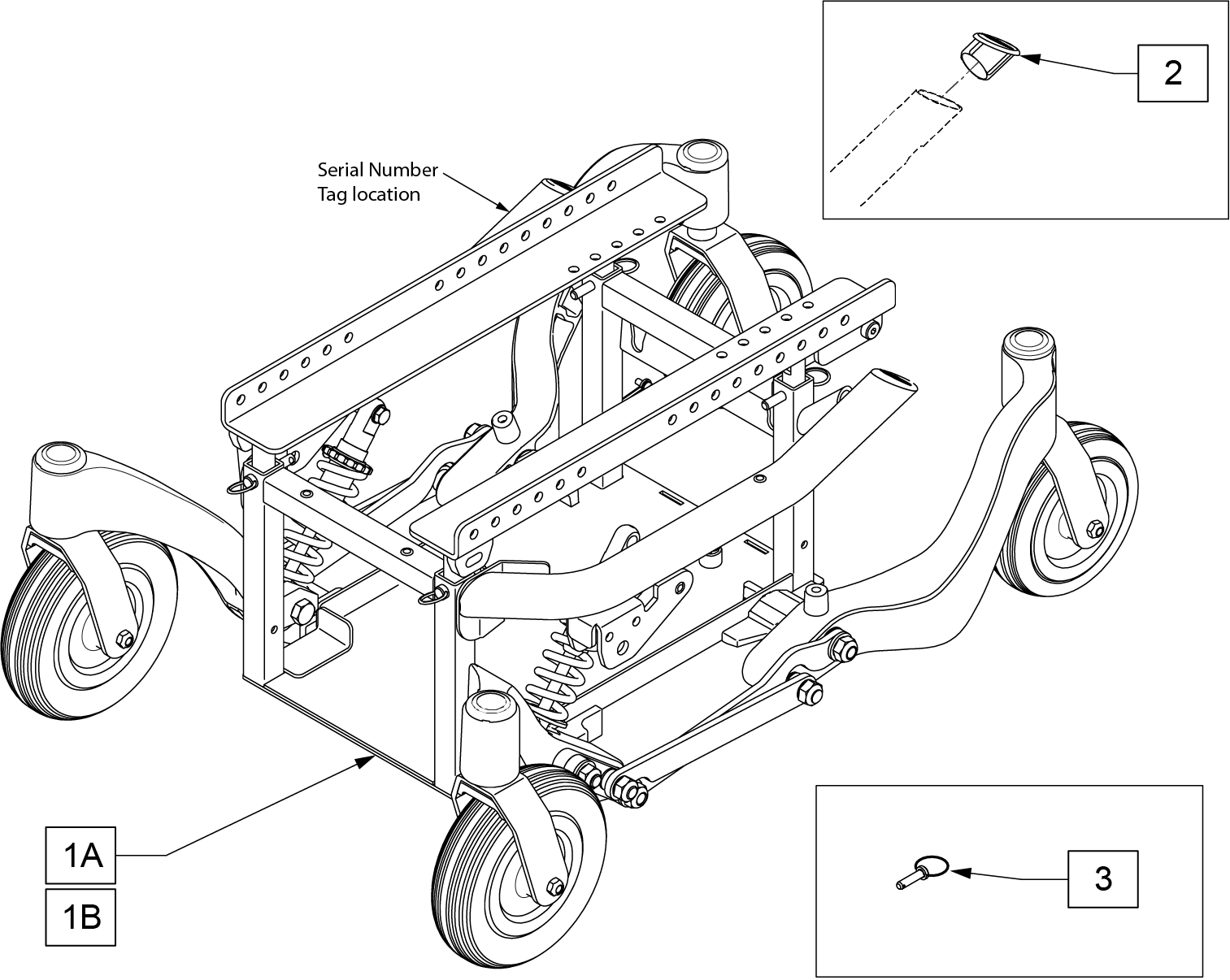 2

Serial Number Tag location

1A

1B

3