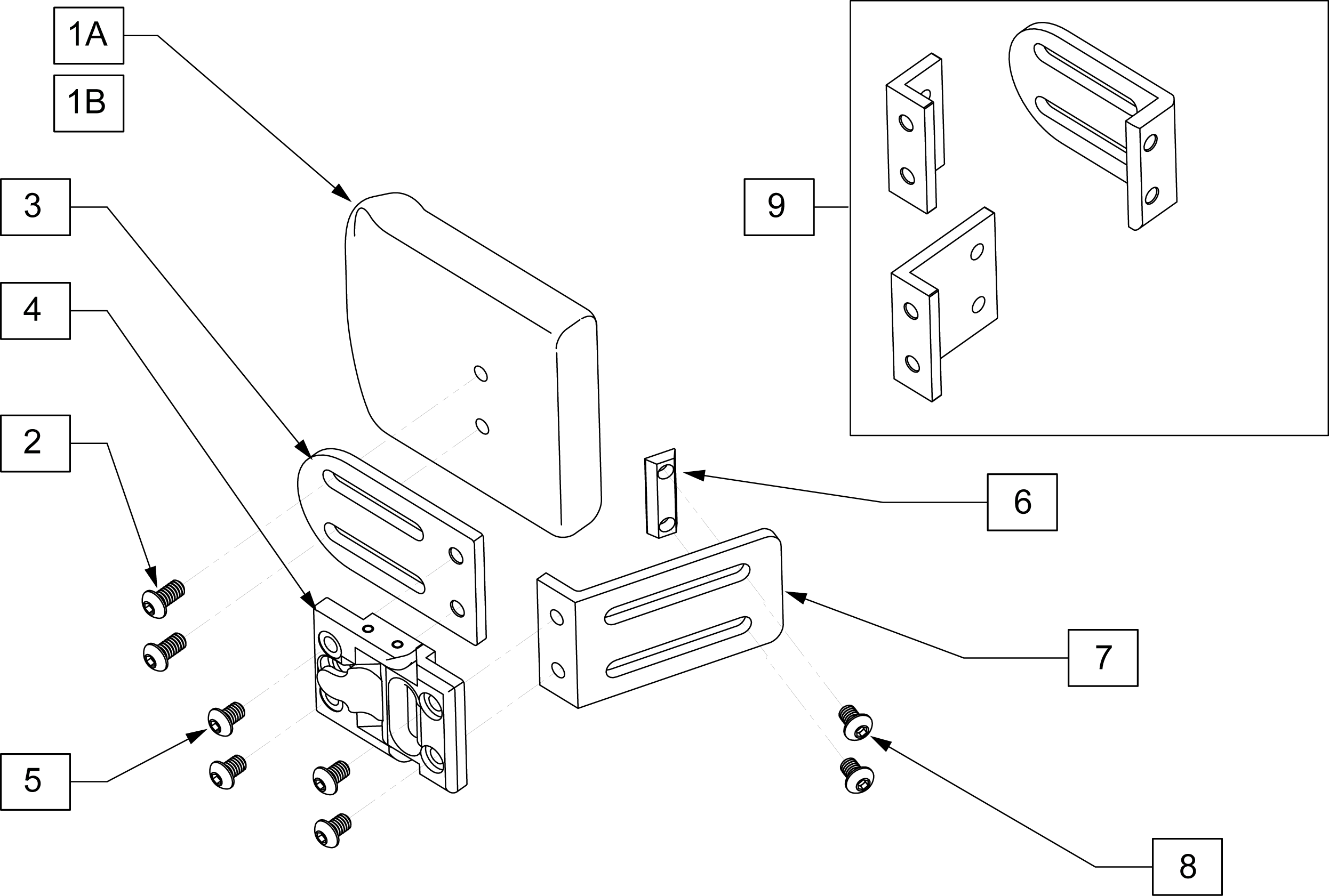 1A
1B
3
4
2
5
9
6
7
8