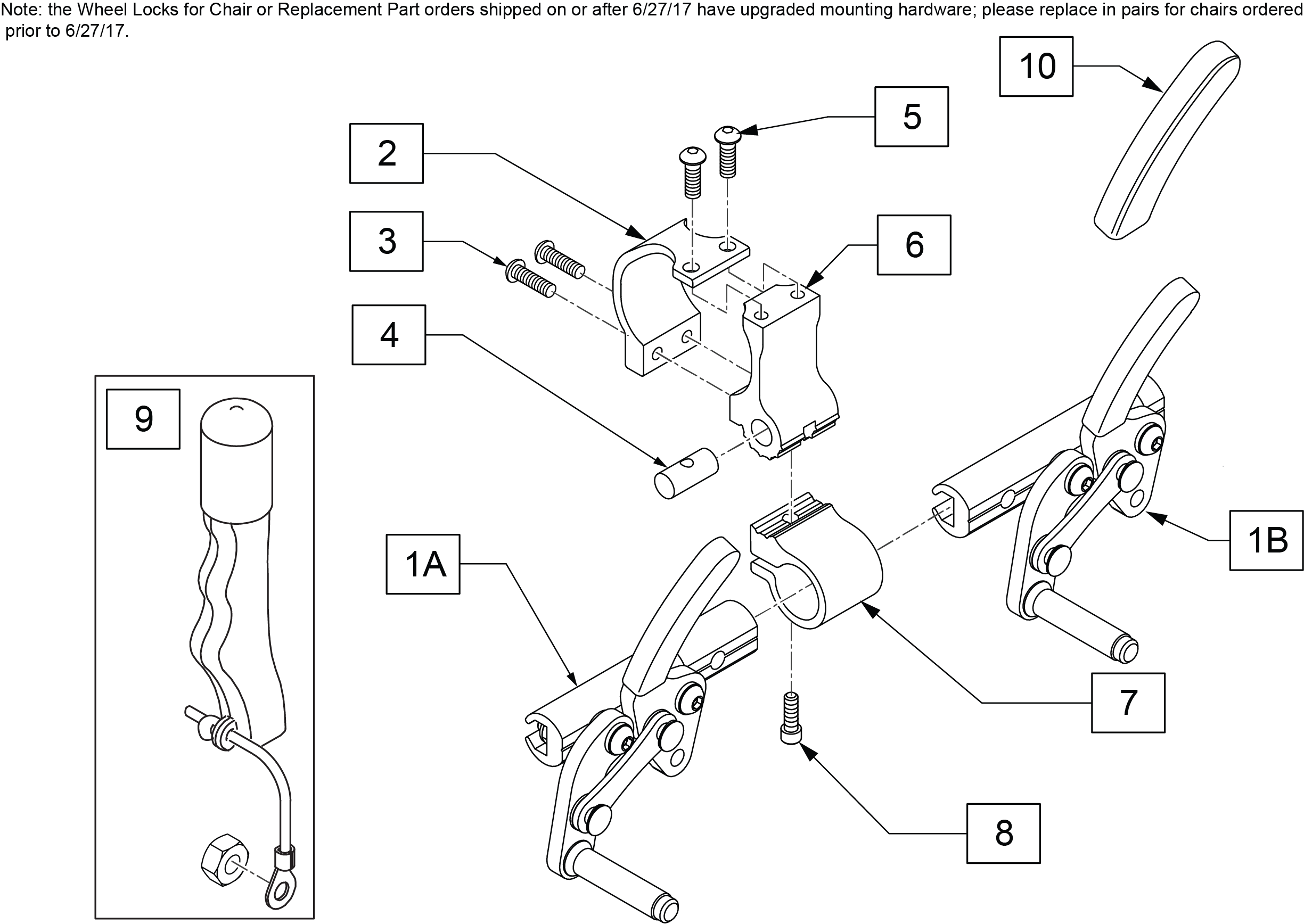 Note: the Wheel Locks for Chair or Replacement Part orders shipped on or after 6/27/17 have upgraded mounting hardware; please replace in pairs for chairs ordered prior to 6/27/17.

10

5

2

3

6

4

9

1B

1A

7

8