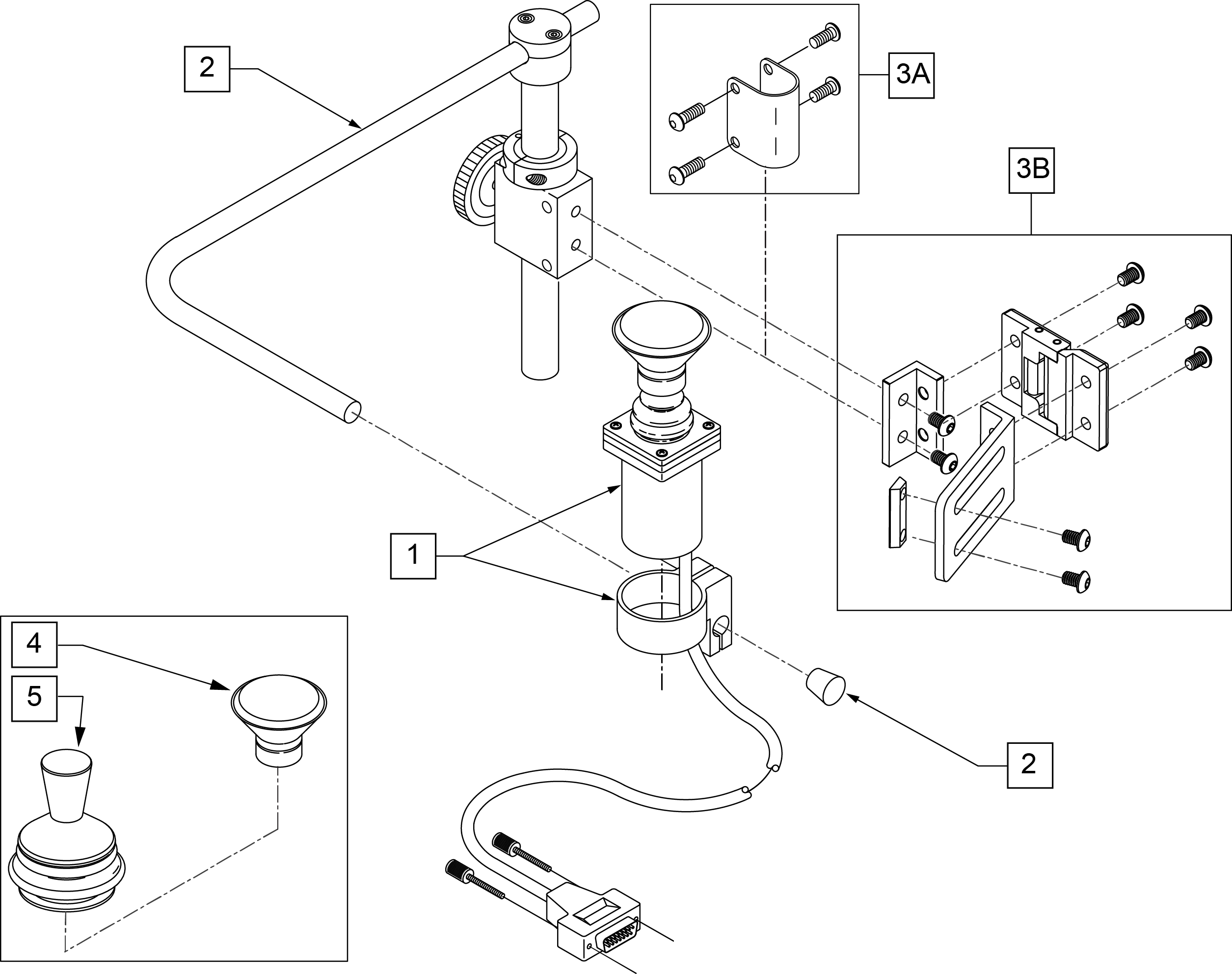 2

3A

3B

1

4

5

2