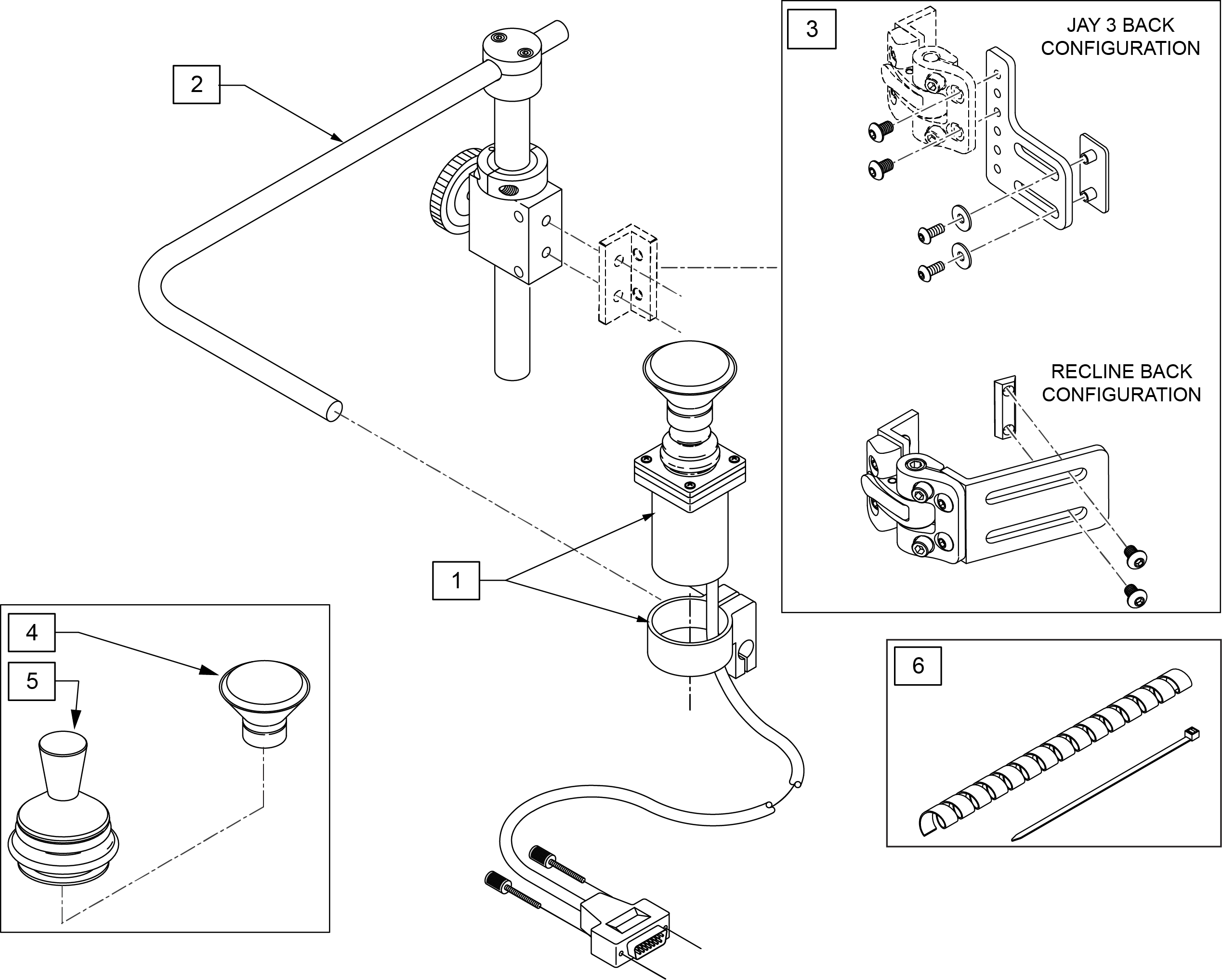 2

3

JAY 3 BACK CONFIGURATION

RECLINE BACK CONFIGURATION

1

4

5

6