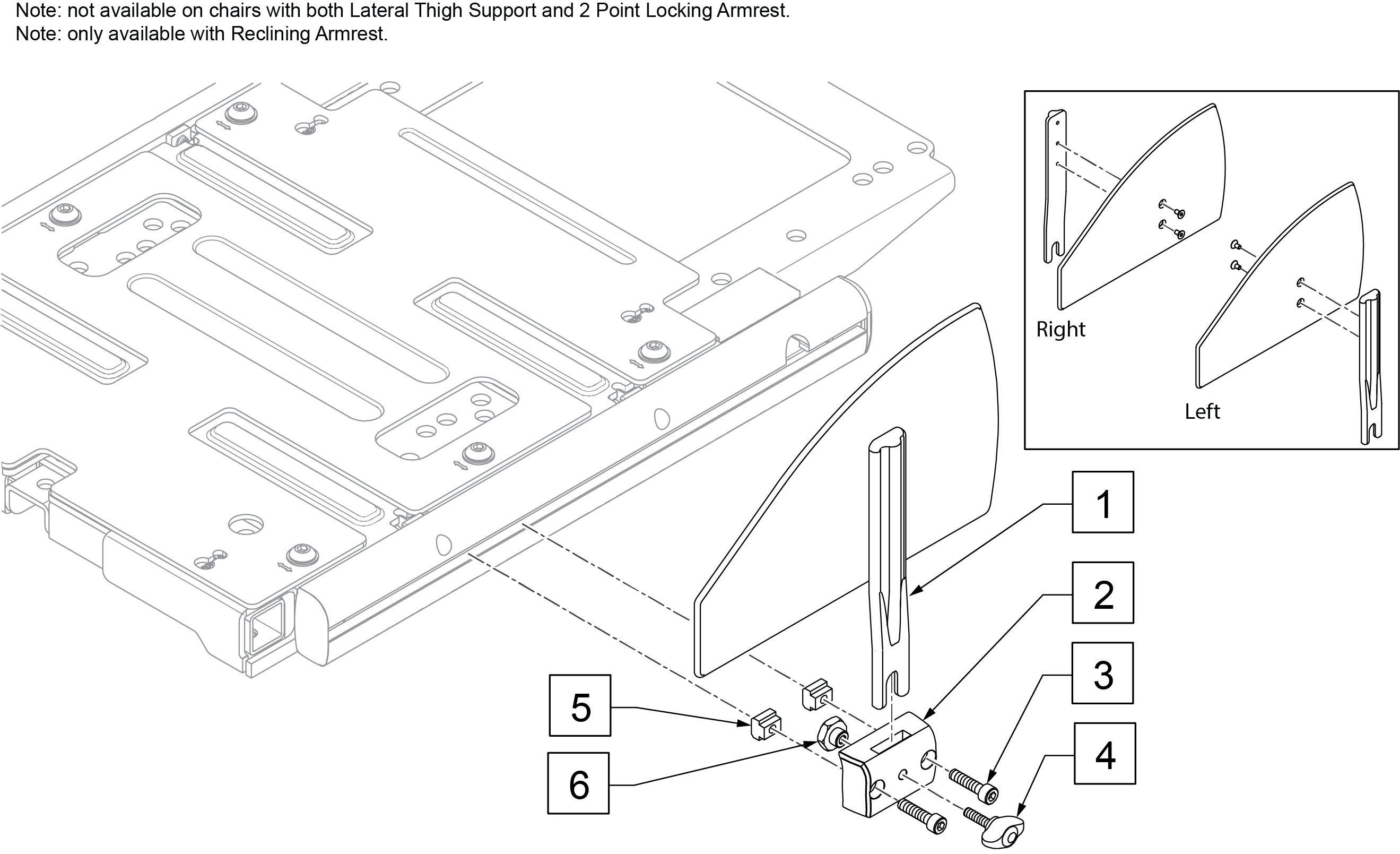 Note: not available on chairs with both Lateral Thigh Support and 2 Point Locking Armrest.
Note: only available with Reclining Armrest.

Right

Left

1

2

3

4

5

6