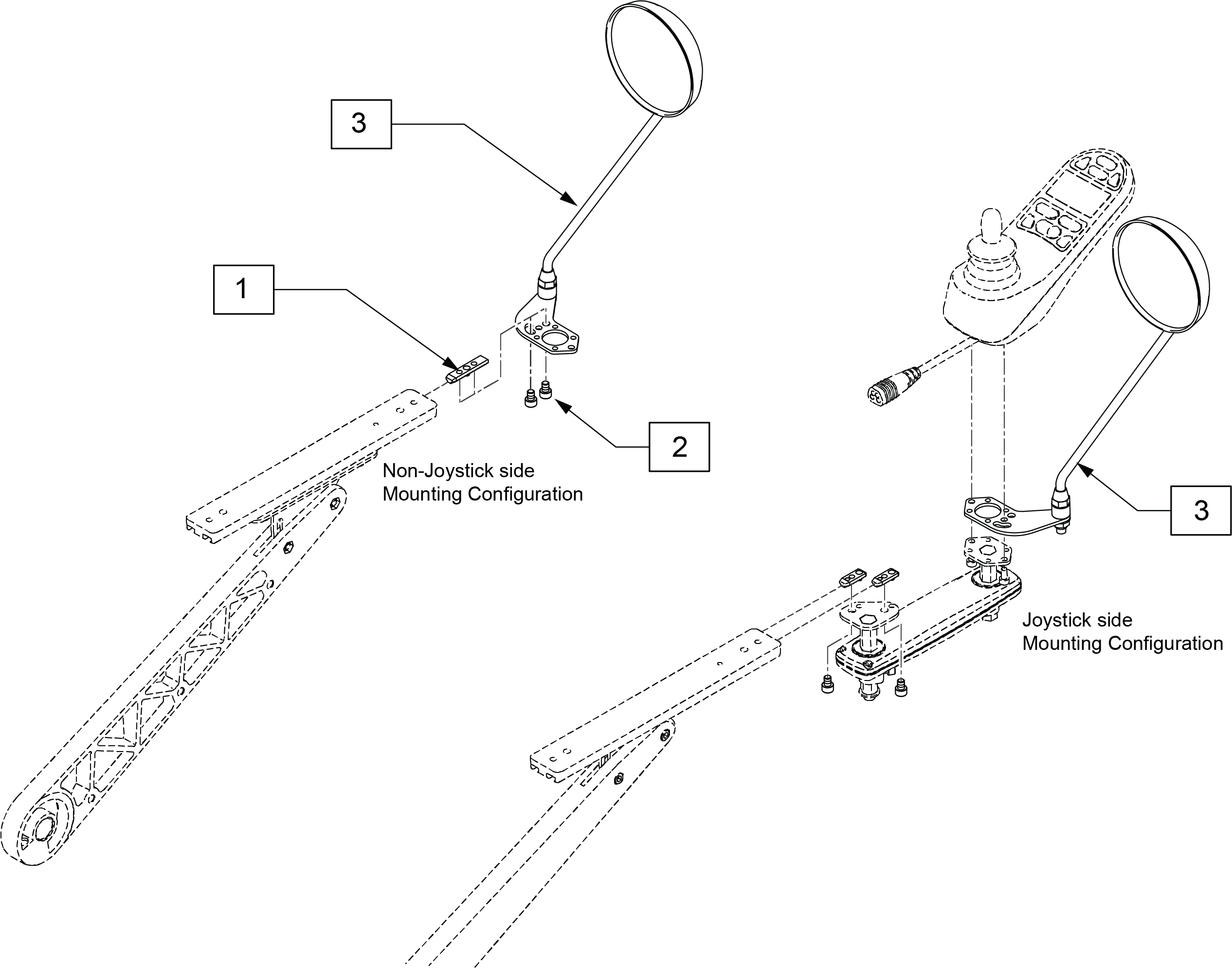 3

1

2

Non-Joystick side
Mounting Configuration

3

Joystick side
Mounting Configuration