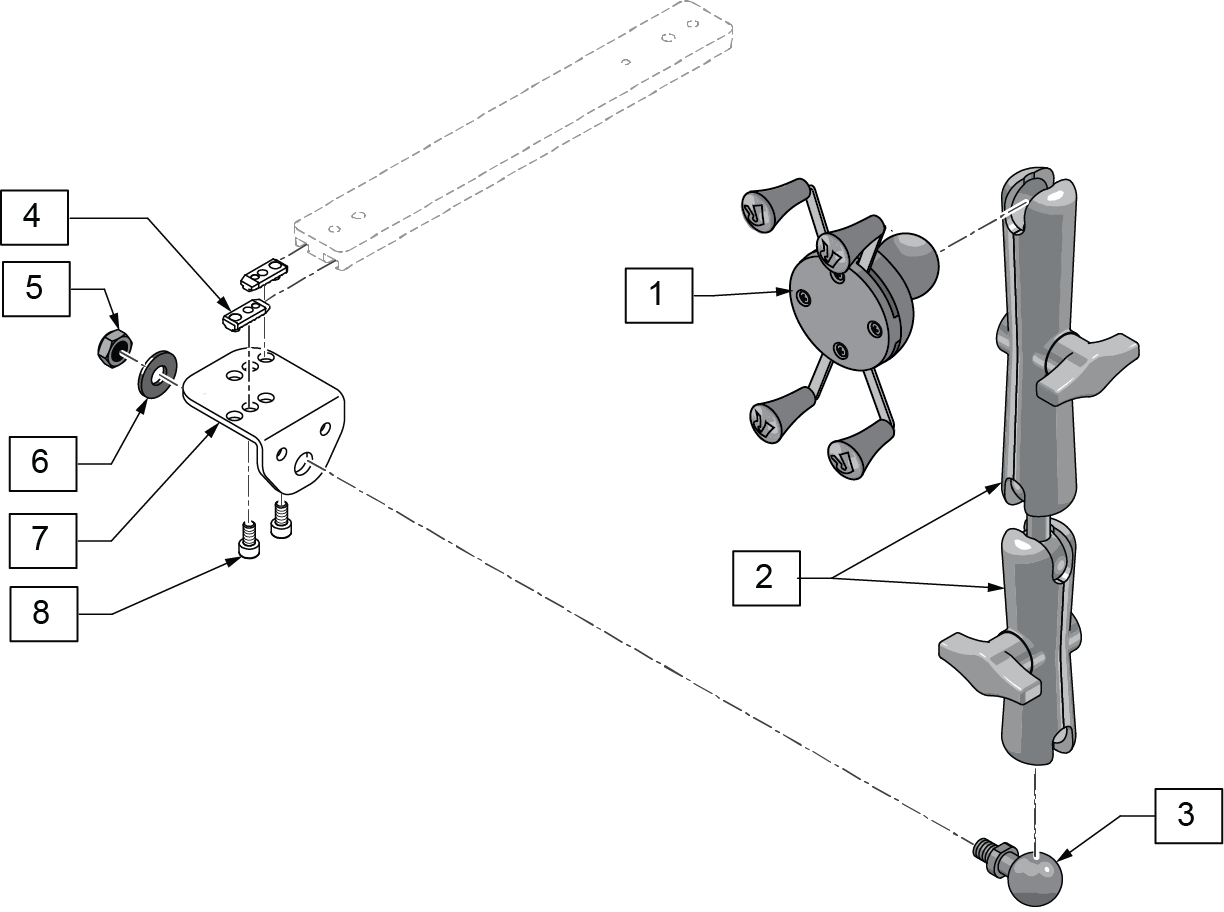 4
5
6
7
8
1
2
3