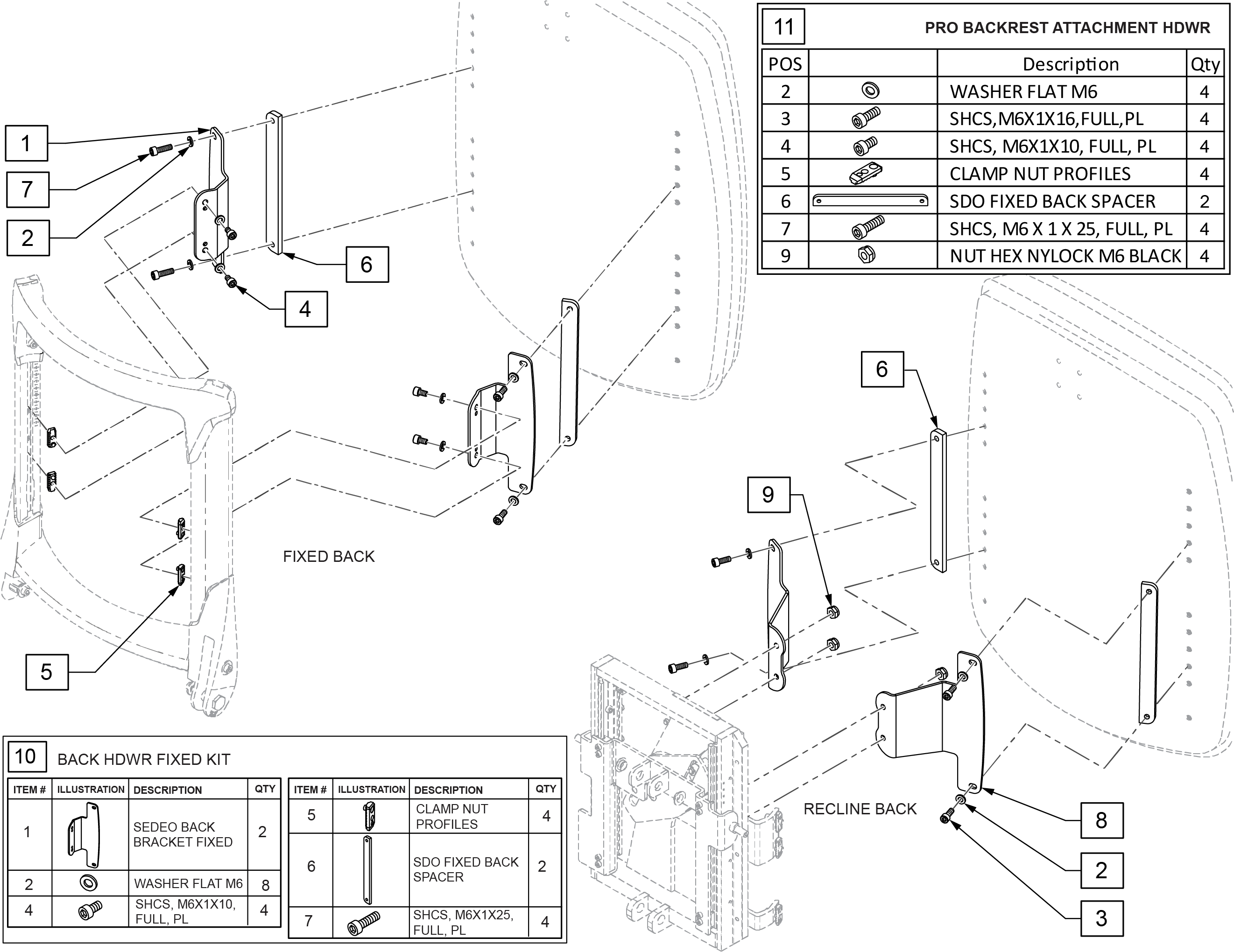 11 PRO BACKREST ATTACHMENT HDWR

| POS | | Description | Qty |
|---|---|---|---|
| 2 | | WASHER FLAT M6 | 4 |
| 3 | | SHCS,M6X1X16,FULL,PL | 4 |
| 4 | | SHCS, M6X1X10, FULL, PL | 4 |
| 5 | | CLAMP NUT PROFILES | 4 |
| 6 | | SDO FIXED BACK SPACER | 2 |
| 7 | | SHCS, M6 X 1 X 25, FULL, PL | 4 |
| 9 | | NUT HEX NYLOCK M6 BLACK | 4 |

1
7
2
6
4
5
FIXED BACK
6
9
RECLINE BACK
8
2
3

10 BACK HDWR FIXED KIT

| ITEM # | ILLUSTRATION | DESCRIPTION | QTY |
|---|---|---|---|
| 1 | | SEDEO BACK BRACKET FIXED | 2 |
| 2 | | WASHER FLAT M6 | 8 |
| 4 | | SHCS, M6X1X10, FULL, PL | 4 |

| ITEM # | ILLUSTRATION | DESCRIPTION | QTY |
|---|---|---|---|
| 5 | | CLAMP NUT PROFILES | 4 |
| 6 | | SDO FIXED BACK SPACER | 2 |
| 7 | | SHCS, M6X1X25, FULL, PL | 4 |