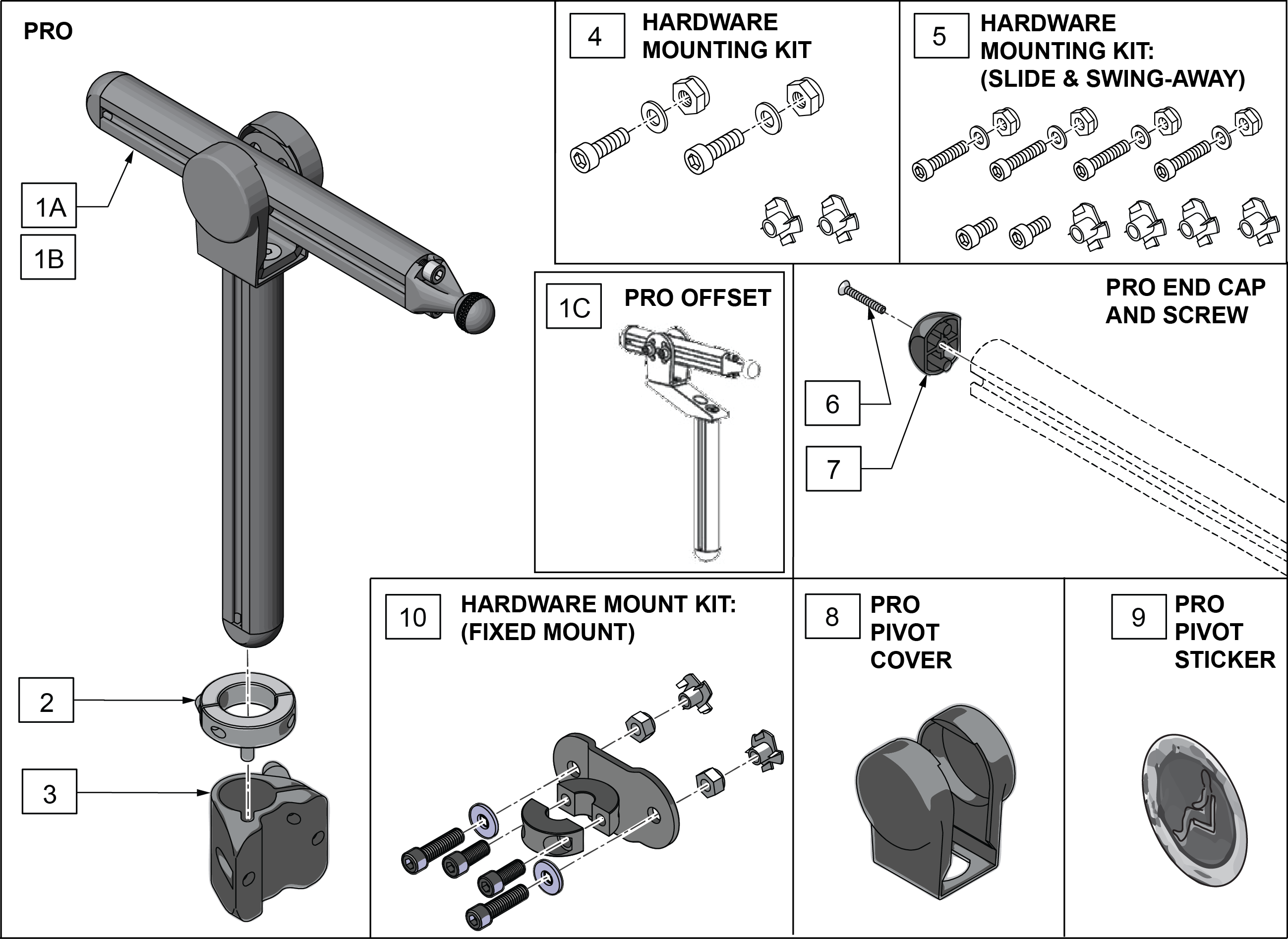 PRO

1A

1B

2

3

4 HARDWARE MOUNTING KIT

5 HARDWARE MOUNTING KIT: (SLIDE & SWING-AWAY)

1C PRO OFFSET

PRO END CAP AND SCREW

6

7

10 HARDWARE MOUNT KIT: (FIXED MOUNT)

8 PRO PIVOT COVER

9 PRO PIVOT STICKER