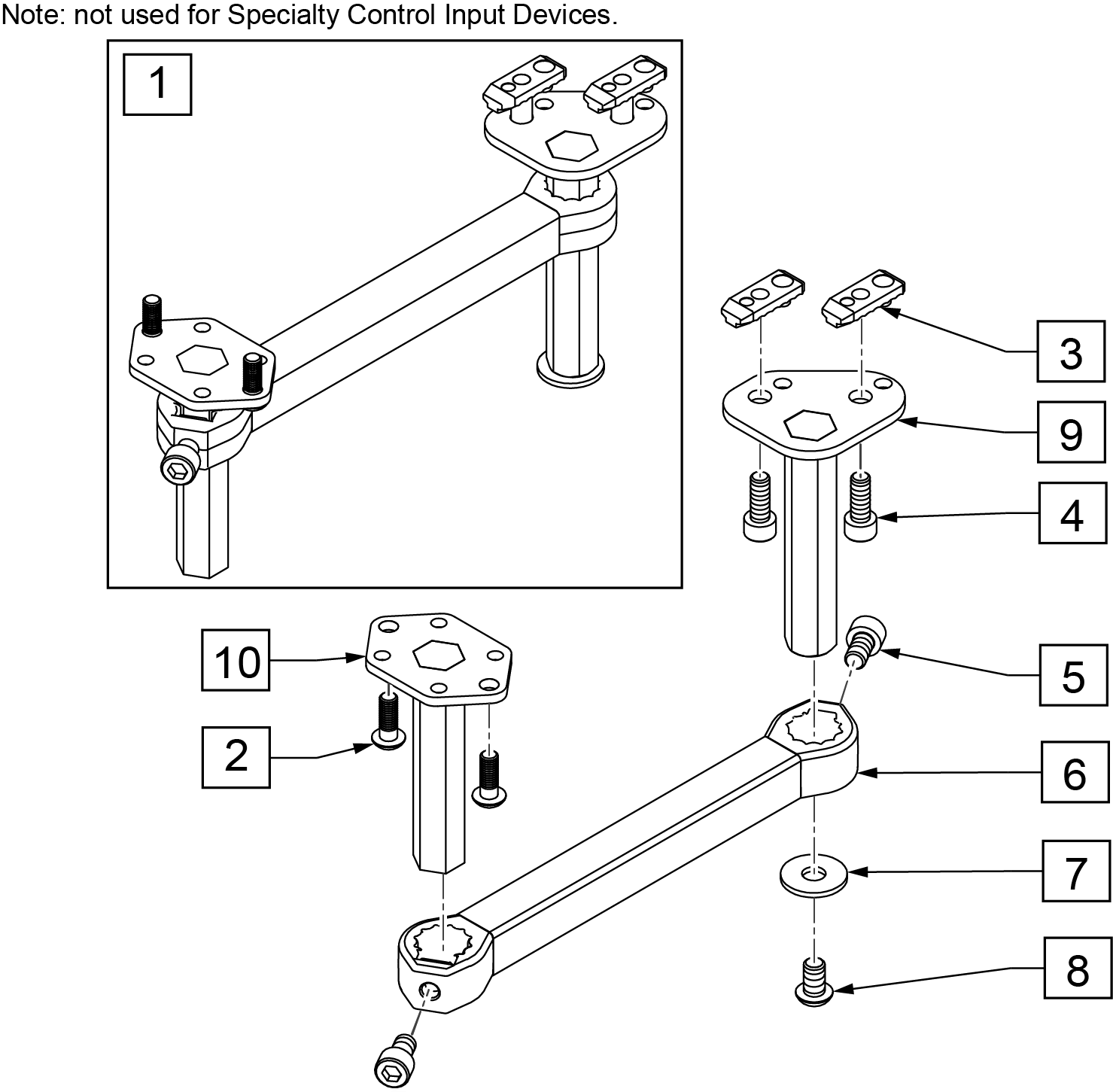 Note: not used for Specialty Control Input Devices.

1

3

9

4

10

5

2

6

7

8