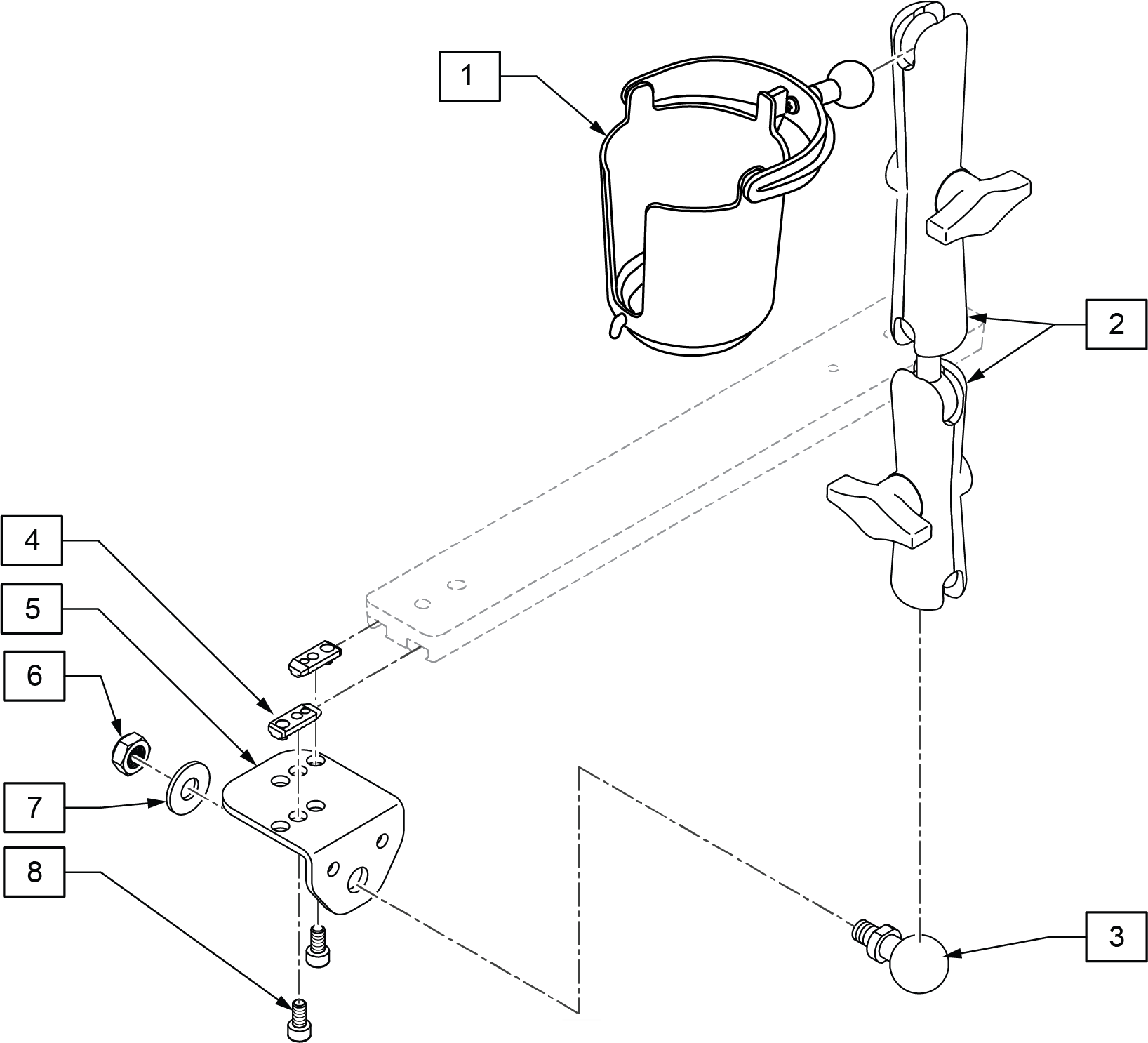 1
2
4
5
6
7
8
3