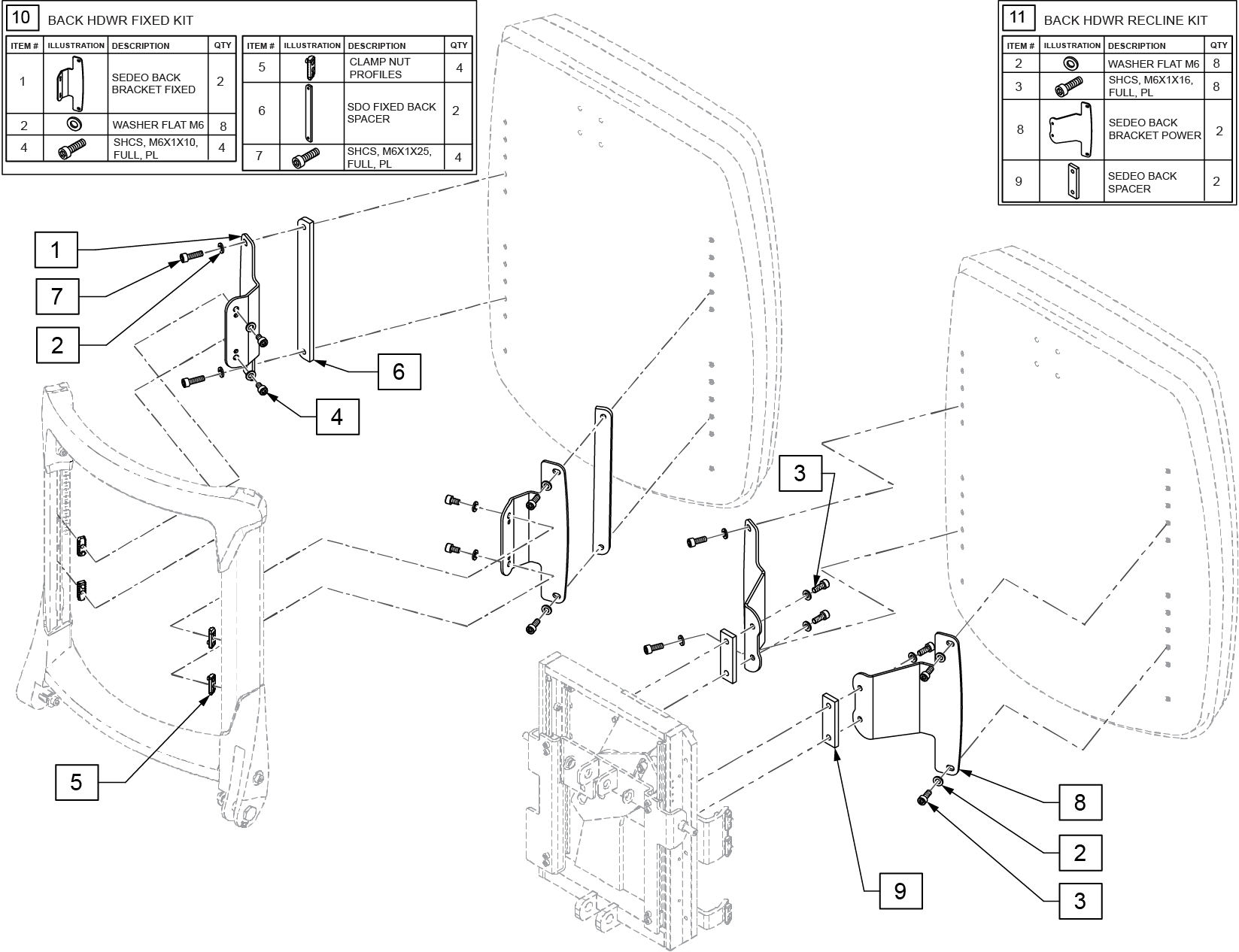 10 BACK HDWR FIXED KIT

| ITEM # | ILLUSTRATION | DESCRIPTION | QTY |
|---|---|---|---|
| 1 | | SEDEO BACK BRACKET FIXED | 2 |
| 2 | | WASHER FLAT M6 | 8 |
| 4 | | SHCS, M6X1X10, FULL, PL | 4 |

| ITEM # | ILLUSTRATION | DESCRIPTION | QTY |
|---|---|---|---|
| 5 | | CLAMP NUT PROFILES | 4 |
| 6 | | SDO FIXED BACK SPACER | 2 |
| 7 | | SHCS, M6X1X25, FULL, PL | 4 |

11 BACK HDWR RECLINE KIT

| ITEM # | ILLUSTRATION | DESCRIPTION | QTY |
|---|---|---|---|
| 2 | | WASHER FLAT M6 | 8 |
| 3 | | SHCS, M6X1X16, FULL, PL | 8 |
| 8 | | SEDEO BACK BRACKET POWER | 2 |
| 9 | | SEDEO BACK SPACER | 2 |

1
7
2
6
4
5
3
8
2
9
3