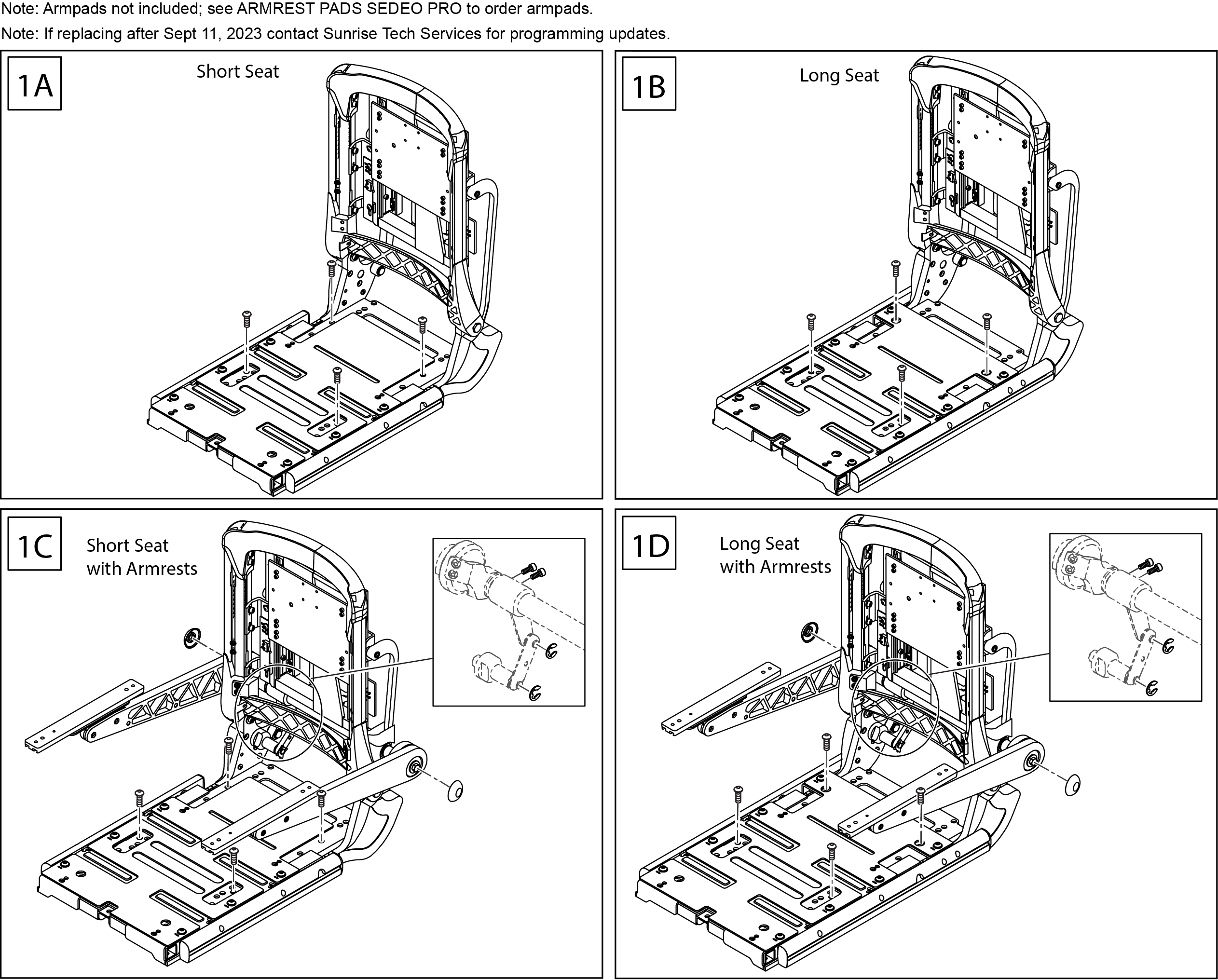 Note: Armpads not included; see ARMREST PADS SEDEO PRO to order armpads.

Note: If replacing after Sept 11, 2023 contact Sunrise Tech Services for programming updates.

1A

Short Seat

1B

Long Seat

1C

Short Seat with Armrests

1D

Long Seat with Armrests