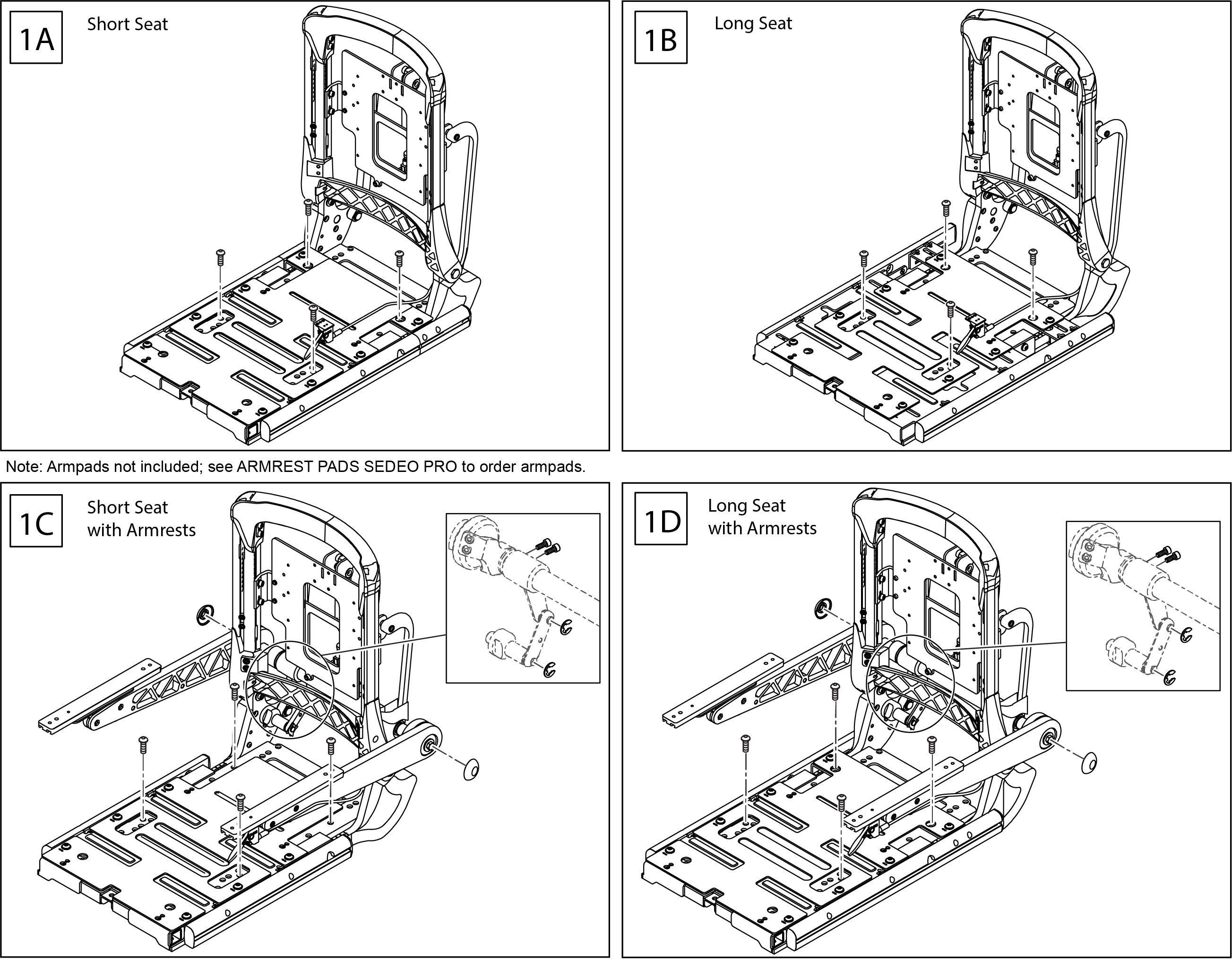 1A Short Seat

1B Long Seat

Note: Armpads not included; see ARMREST PADS SEDEO PRO to order armpads.

1C Short Seat with Armrests

1D Long Seat with Armrests