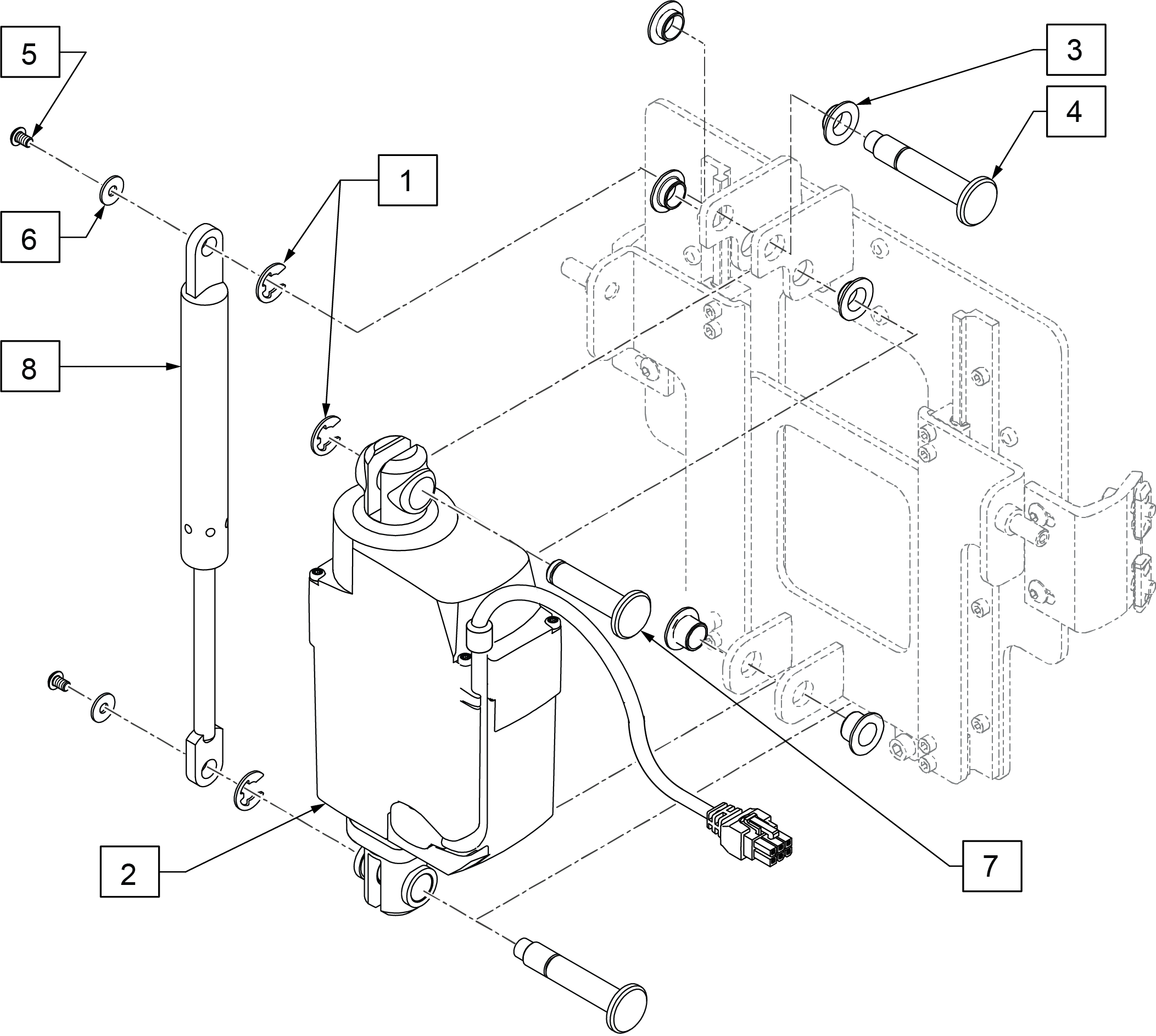 5

3

4

1

6

8

2

7