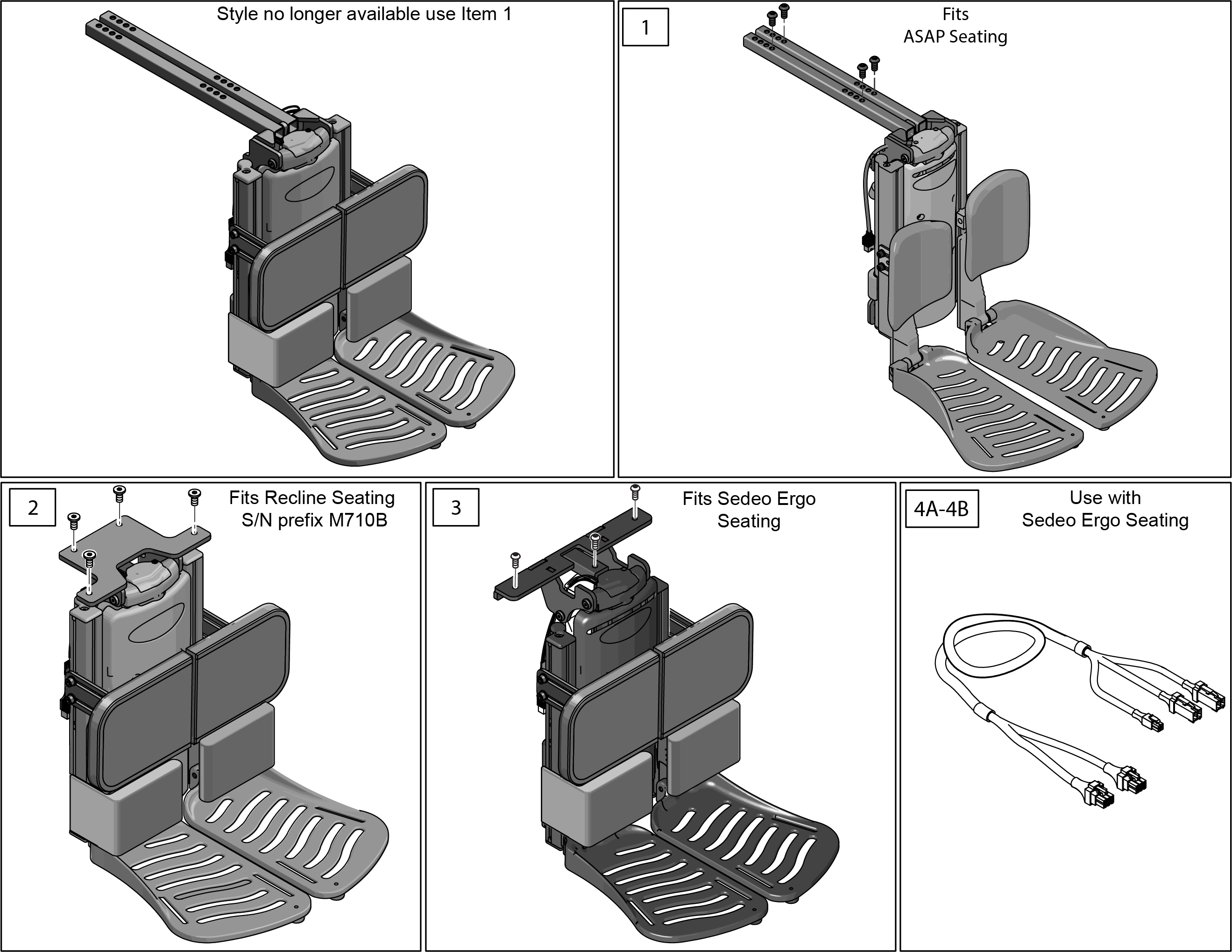 Style no longer available use Item 1

1

Fits
ASAP Seating

2

Fits Recline Seating
S/N prefix M710B

3

Fits Sedeo Ergo
Seating

4A-4B

Use with
Sedeo Ergo Seating