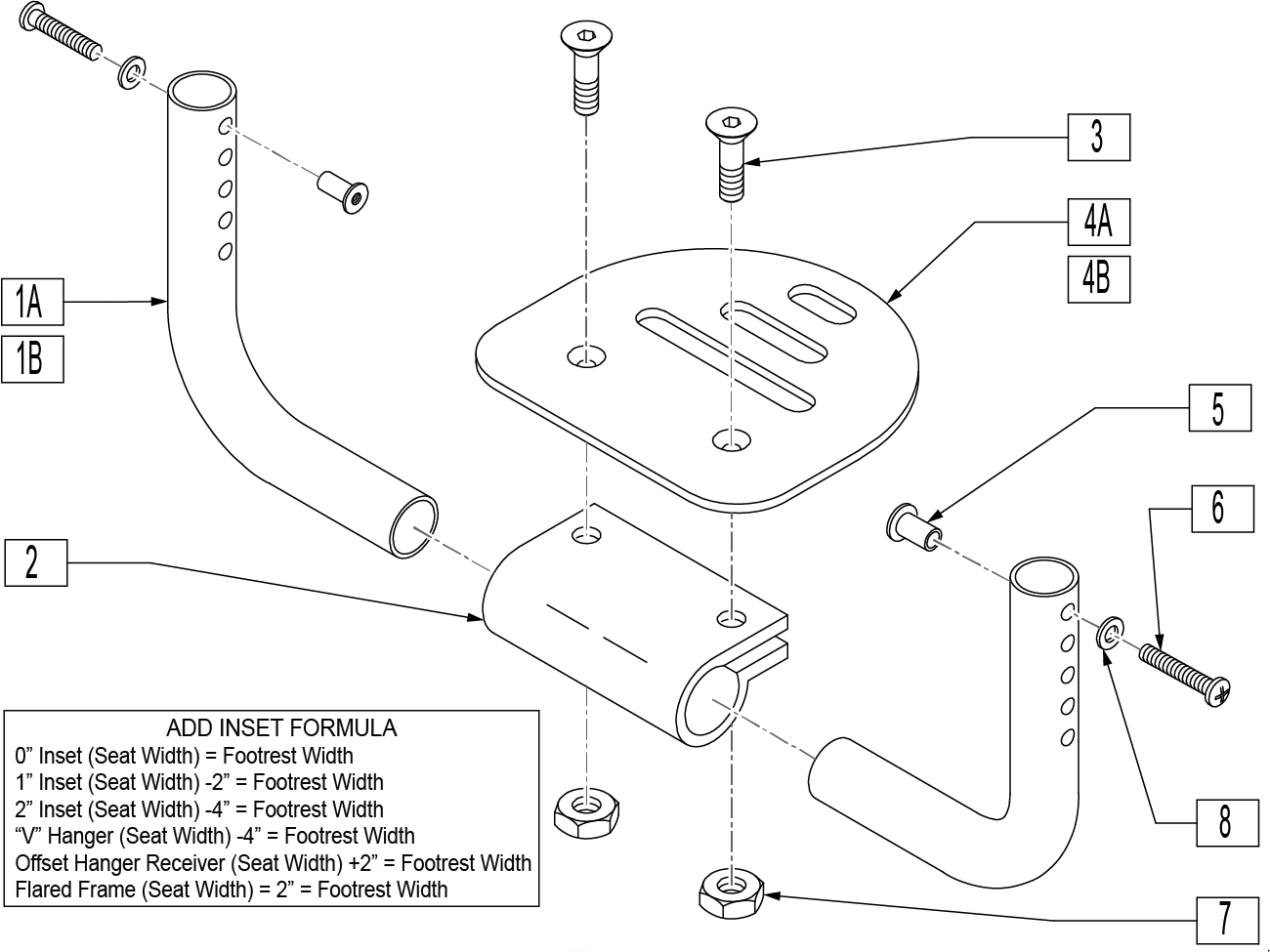 3

4A

4B

1A

1B

5

6

2

8

7

ADD INSET FORMULA
0” Inset (Seat Width) = Footrest Width
1” Inset (Seat Width) -2” = Footrest Width
2” Inset (Seat Width) -4” = Footrest Width
“V” Hanger (Seat Width) -4” = Footrest Width
Offset Hanger Receiver (Seat Width) +2” = Footrest Width
Flared Frame (Seat Width) = 2” = Footrest Width