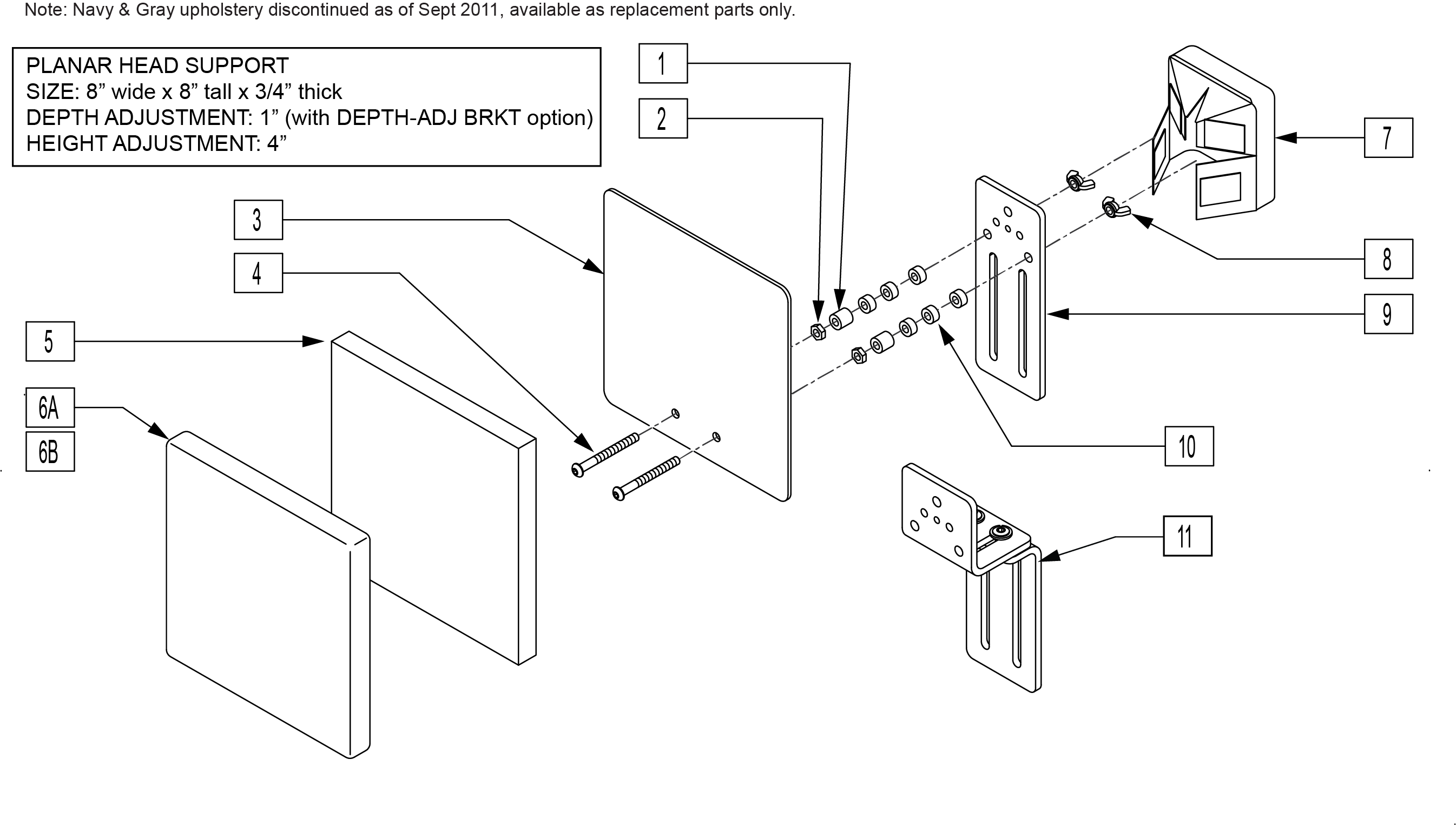 Note: Navy & Gray upholstery discontinued as of Sept 2011, available as replacement parts only.

PLANAR HEAD SUPPORT
SIZE: 8” wide x 8” tall x 3/4” thick
DEPTH ADJUSTMENT: 1” (with DEPTH-ADJ BRKT option)
HEIGHT ADJUSTMENT: 4”

1
2
3
4
5
6A
6B
7
8
9
10
11