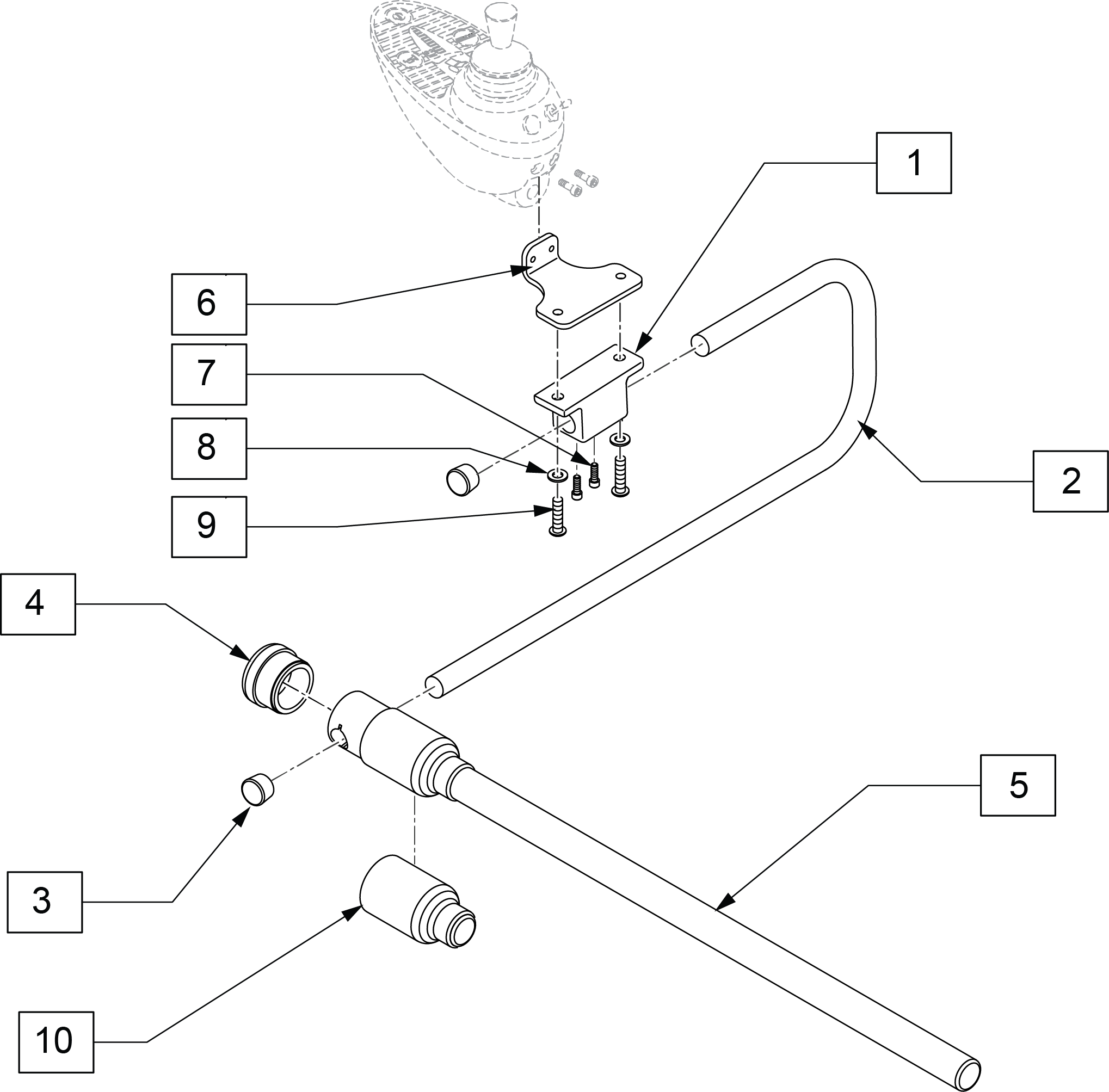 1
6
7
8
9
2
4
5
3
10