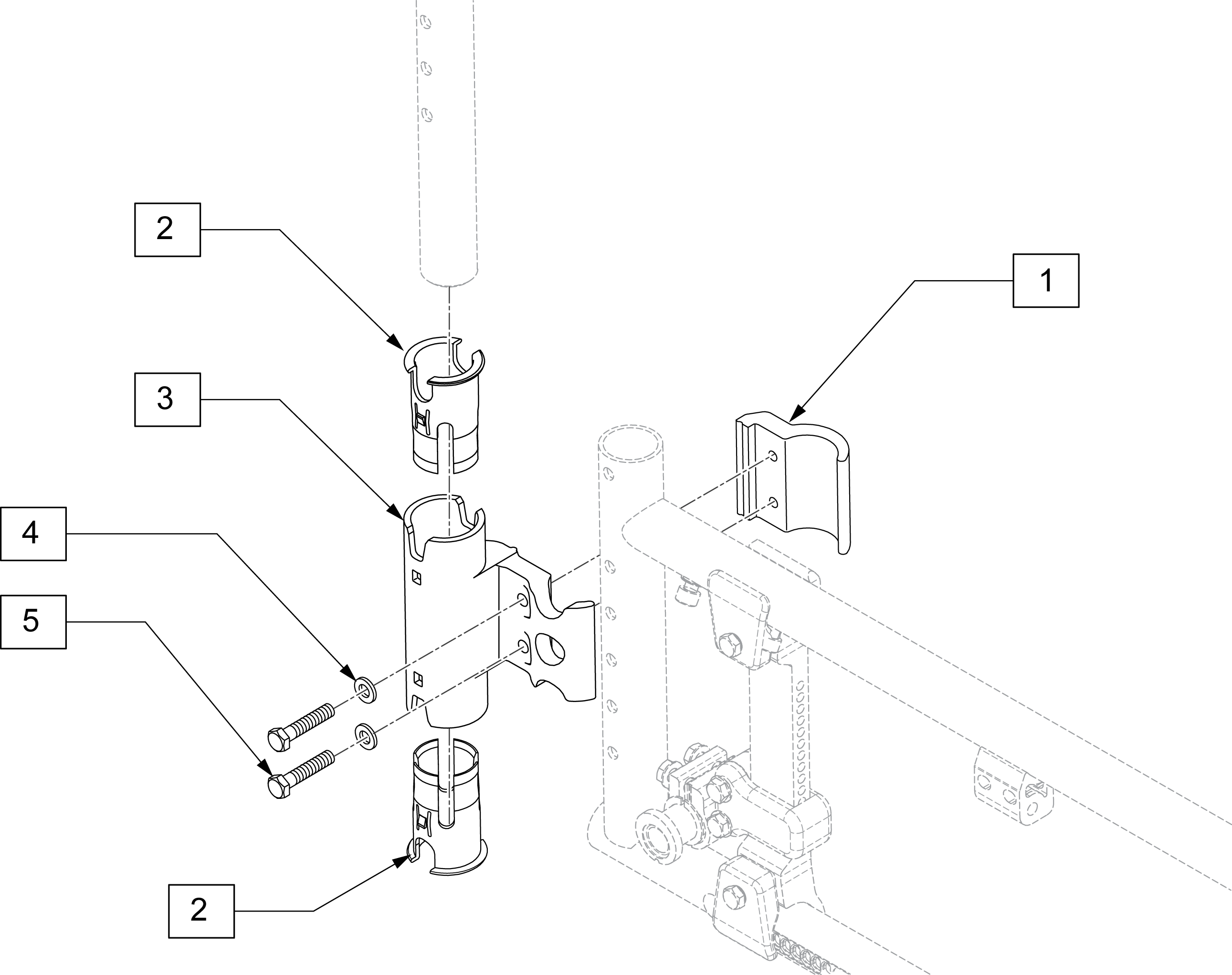 2

1

3

4

5

2