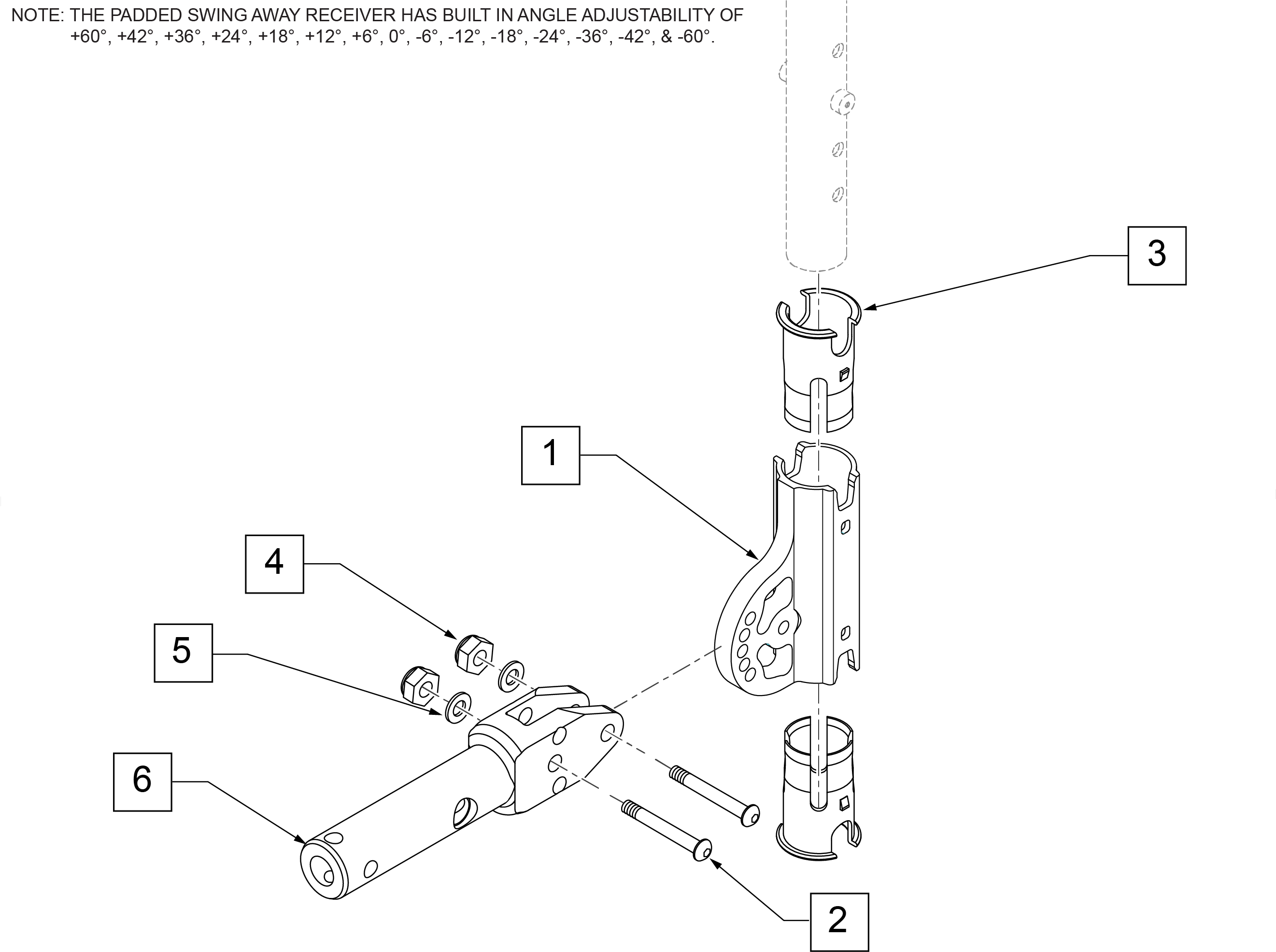 NOTE: THE PADDED SWING AWAY RECEIVER HAS BUILT IN ANGLE ADJUSTABILITY OF +60°, +42°, +36°, +24°, +18°, +12°, +6°, 0°, -6°, -12°, -18°, -24°, -36°, -42°, & -60°.

3

1

4

5

6

2