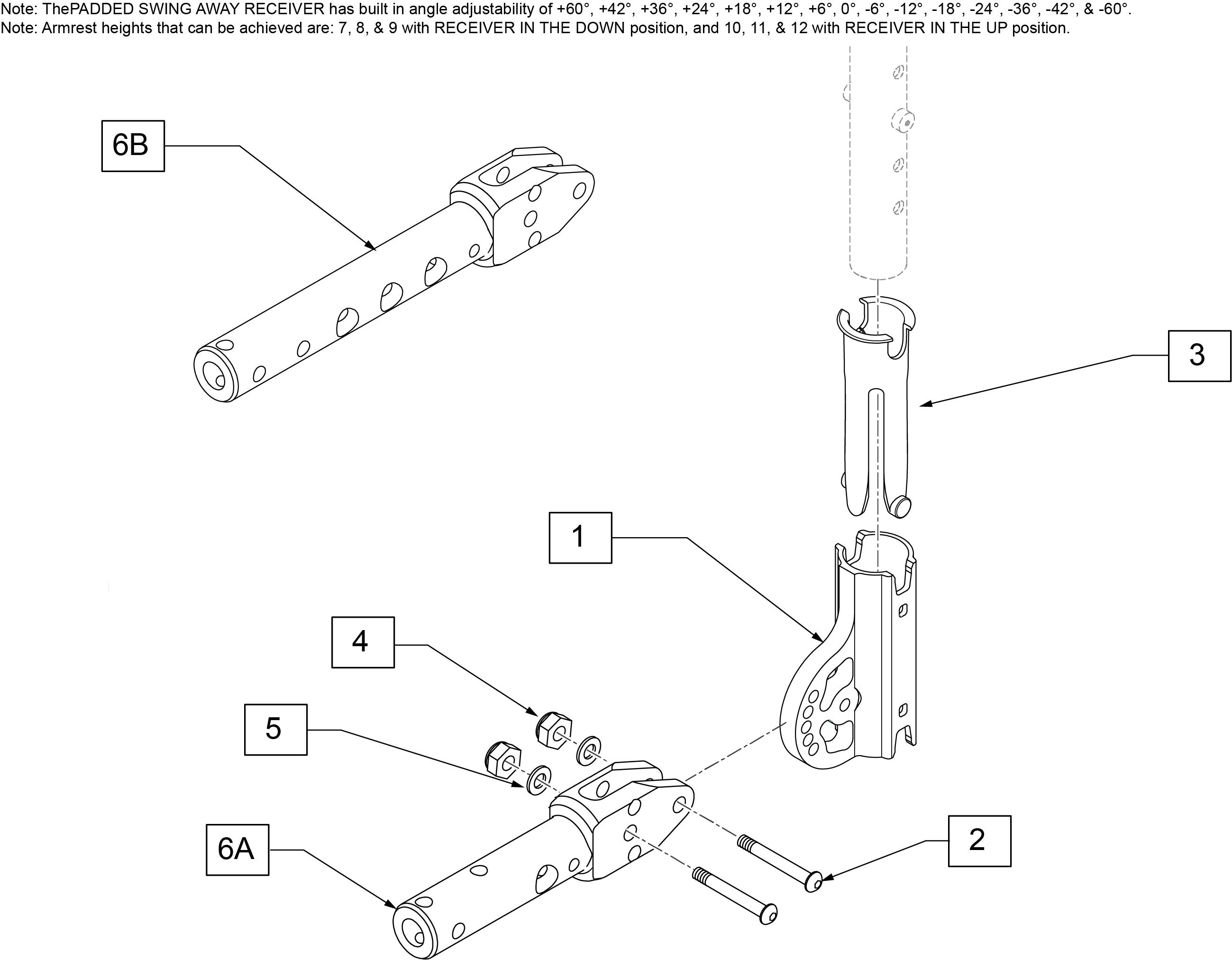 Note: ThePADDED SWING AWAY RECEIVER has built in angle adjustability of +60°, +42°, +36°, +24°, +18°, +12°, +6°, 0°, -6°, -12°, -18°, -24°, -36°, -42°, & -60°.
Note: Armrest heights that can be achieved are: 7, 8, & 9 with RECEIVER IN THE DOWN position, and 10, 11, & 12 with RECEIVER IN THE UP position.

6B

3

1

4

5

6A

2