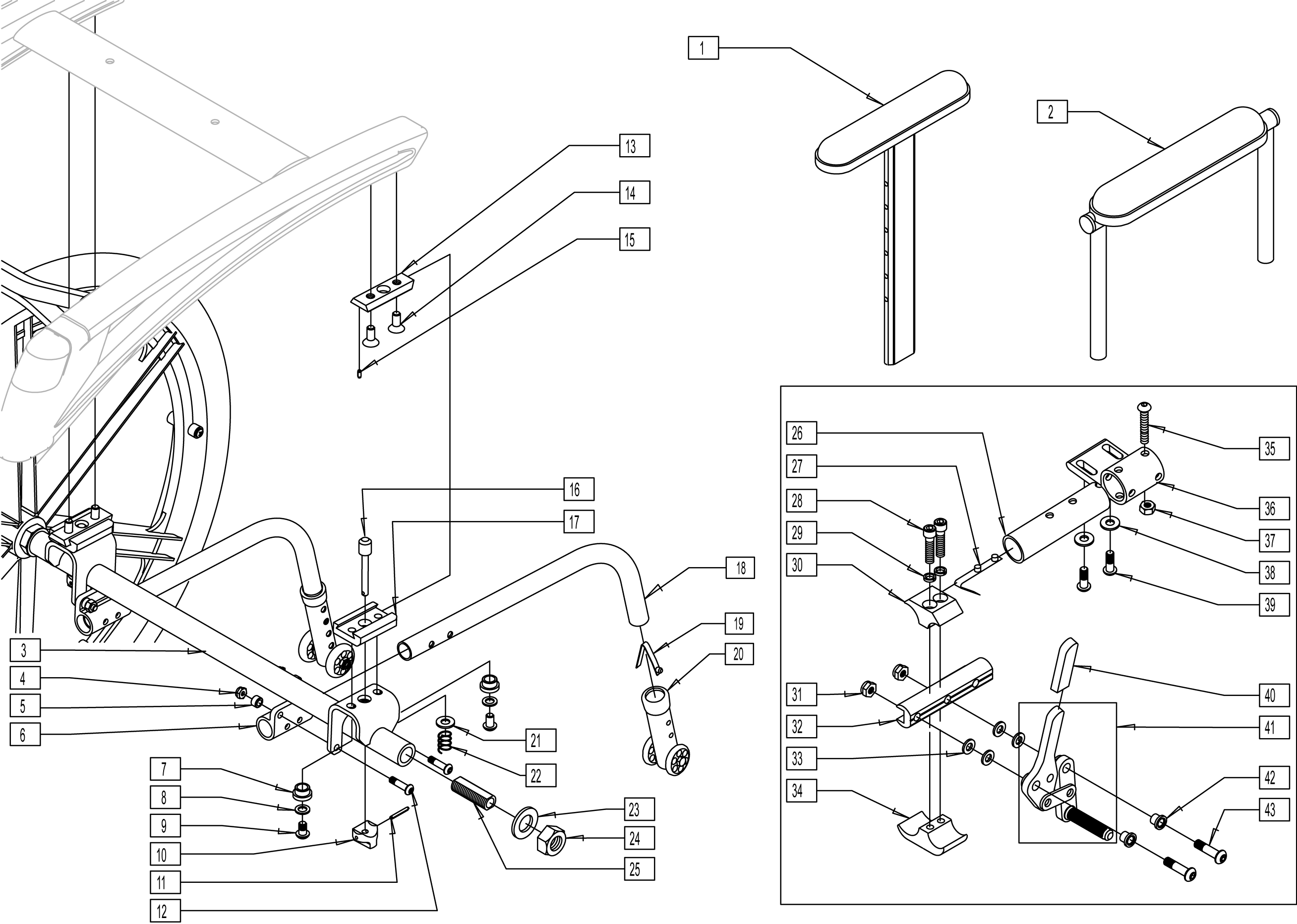 1
2
13
14
15
16
17
18
19
20
3
4
5
6
7
8
9
10
11
12
21
22
23
24
25
26
27
28
29
30
31
32
33
34
35
36
37
38
39
40
41
42
43