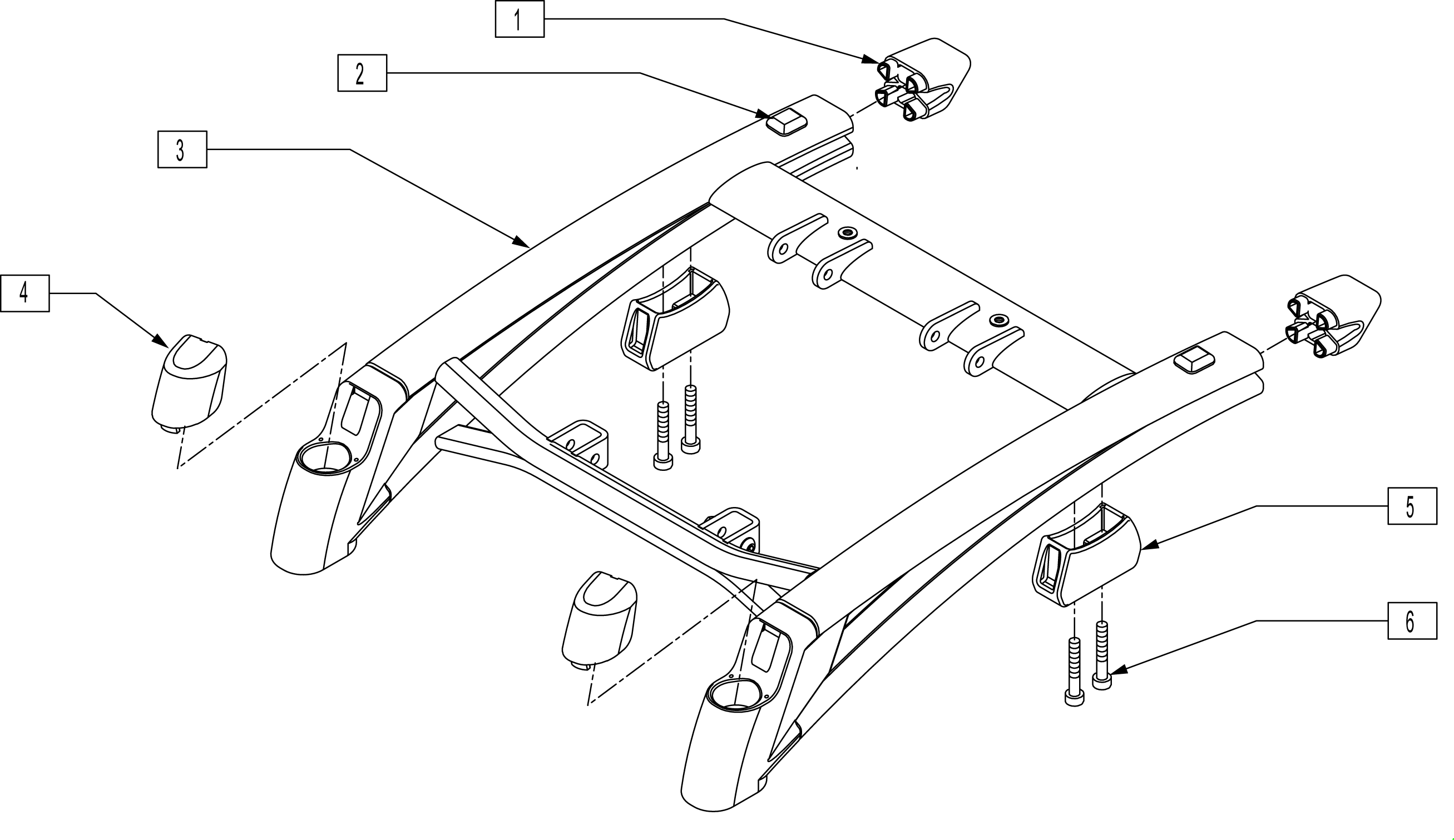 1
2
3
4
5
6