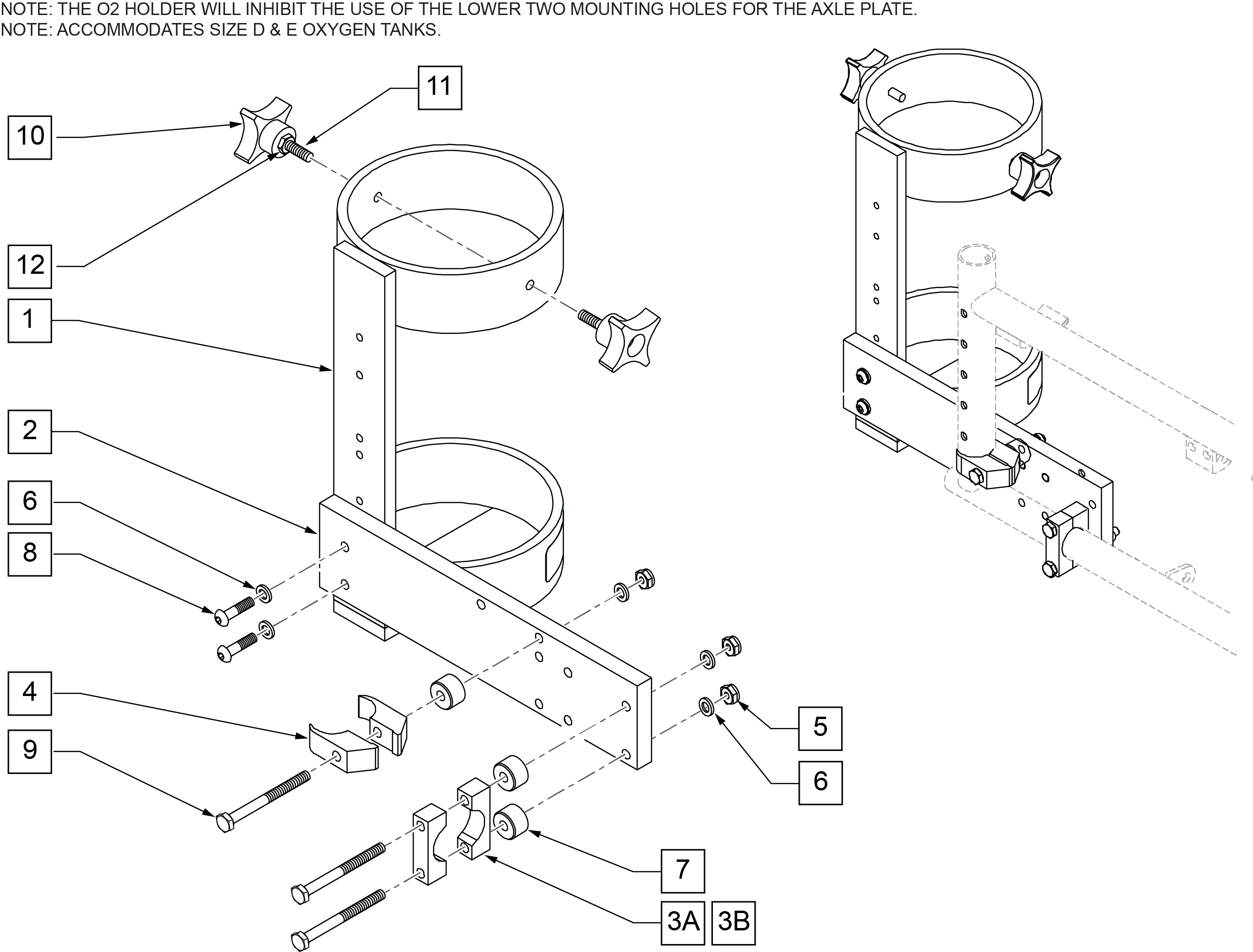 NOTE: THE O2 HOLDER WILL INHIBIT THE USE OF THE LOWER TWO MOUNTING HOLES FOR THE AXLE PLATE.
NOTE: ACCOMMODATES SIZE D & E OXYGEN TANKS.

11
10
12
1
2
6
8
4
9
5
6
7
3A
3B