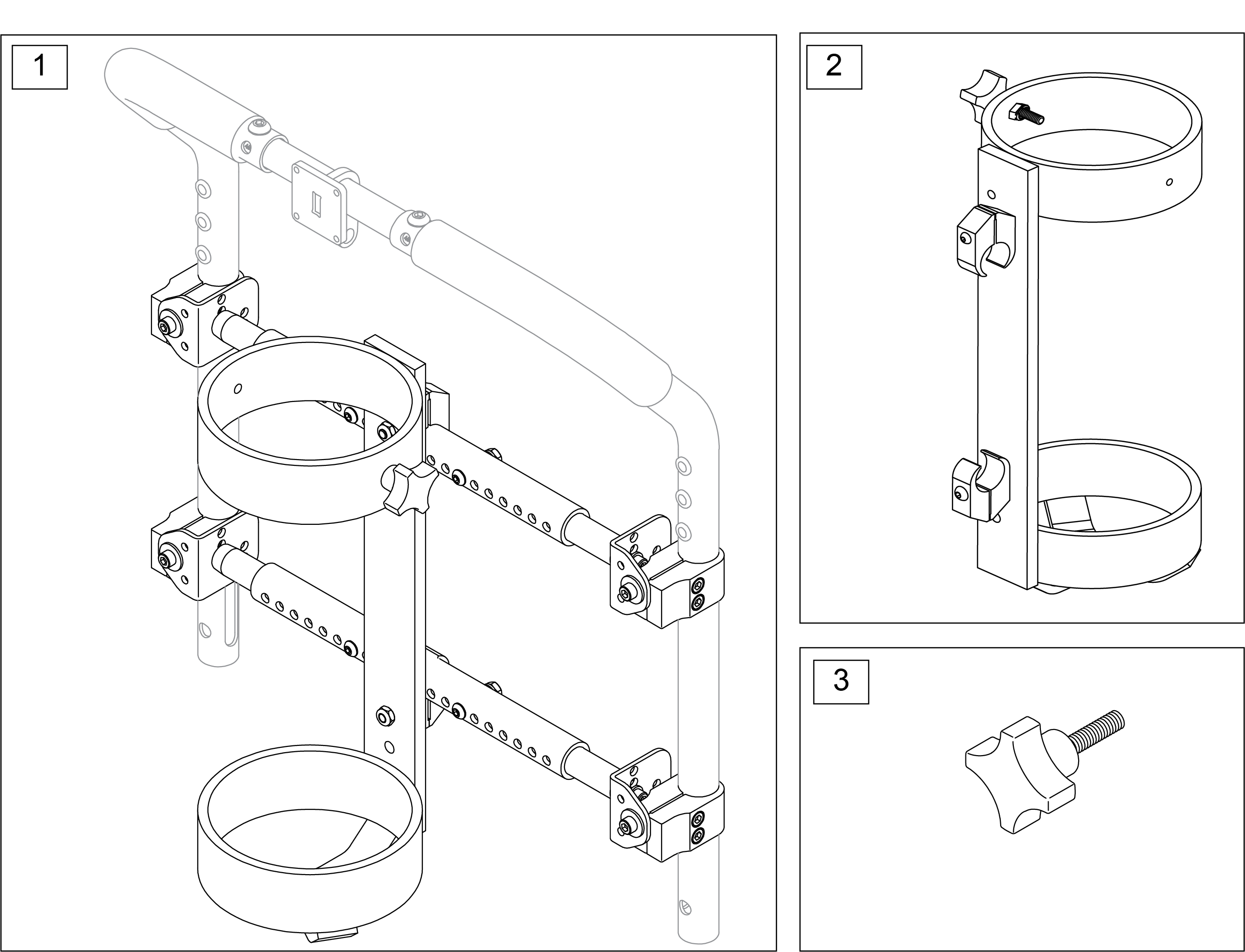 1

2

3