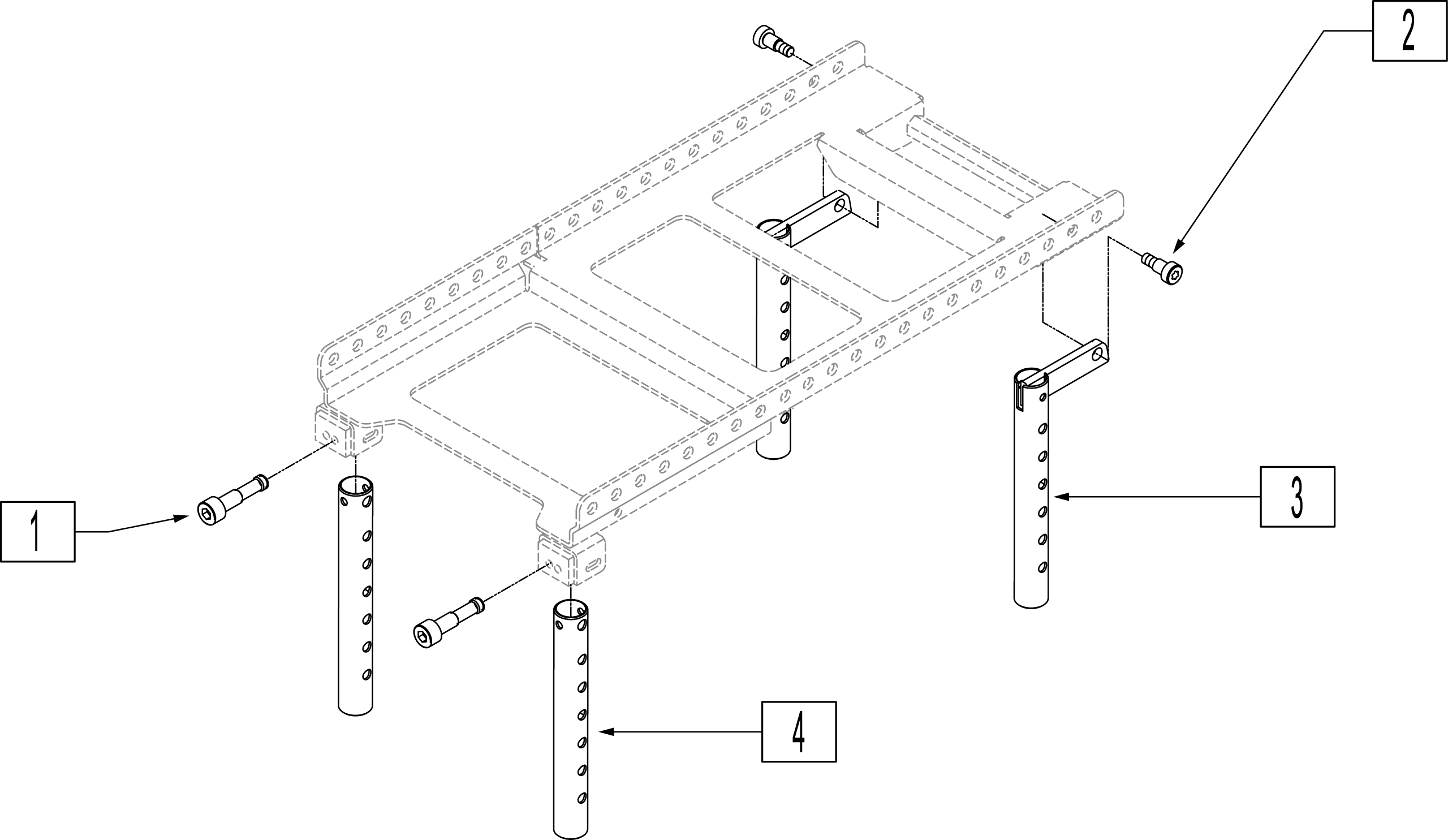 2

3

1

4