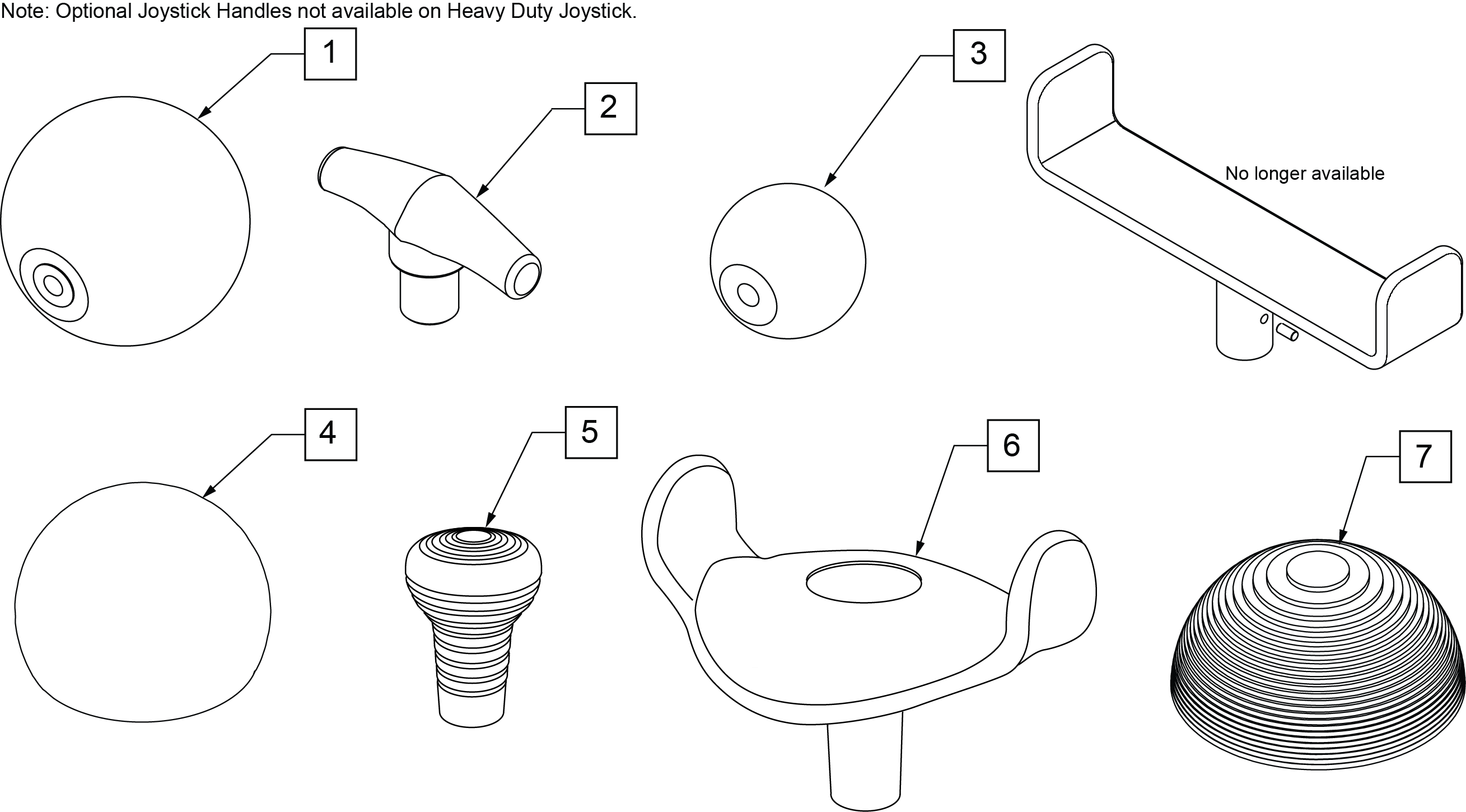 Note: Optional Joystick Handles not available on Heavy Duty Joystick.

1

2

3

No longer available

4

5

6

7