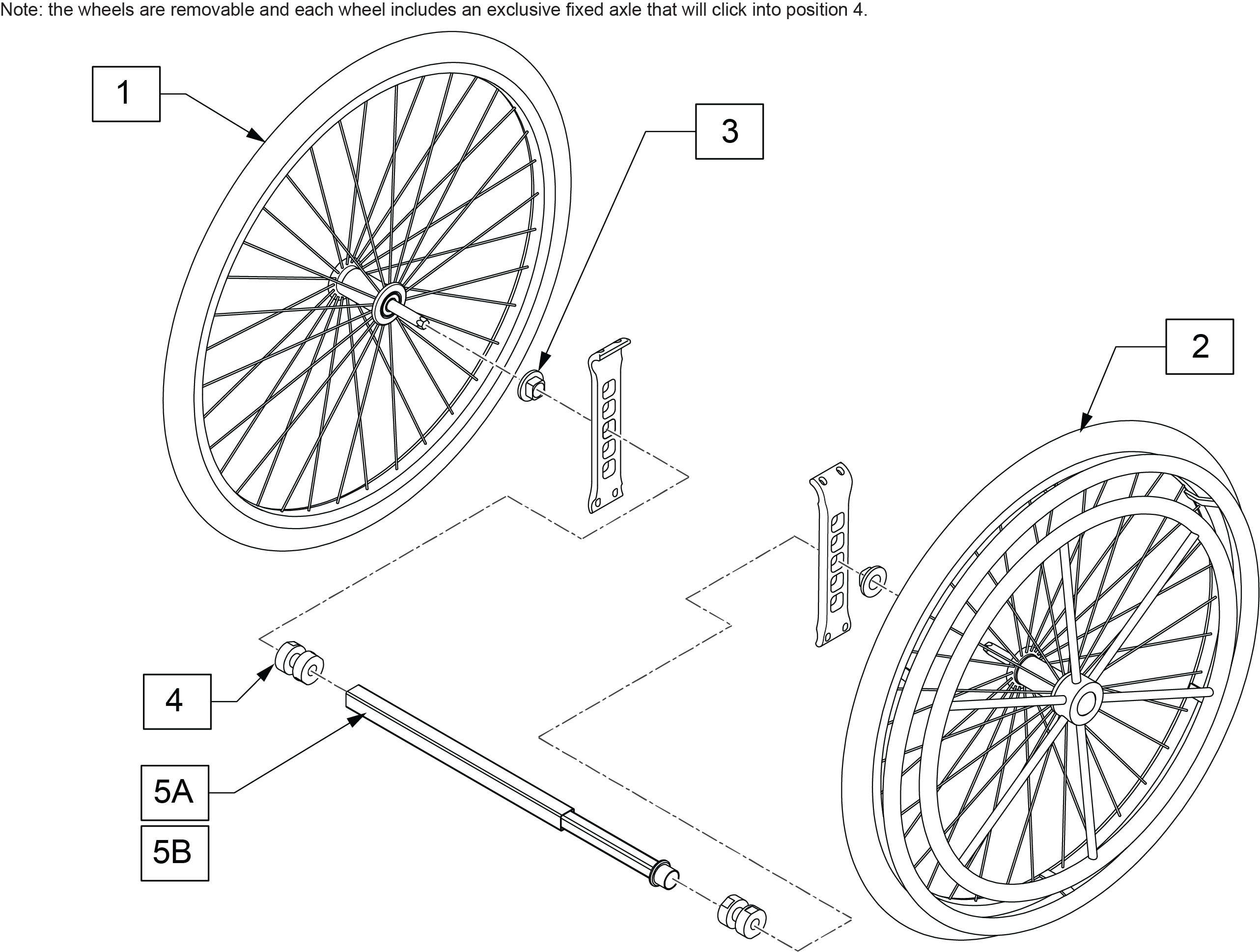 Note: the wheels are removable and each wheel includes an exclusive fixed axle that will click into position 4.

1

3

2

4

5A

5B