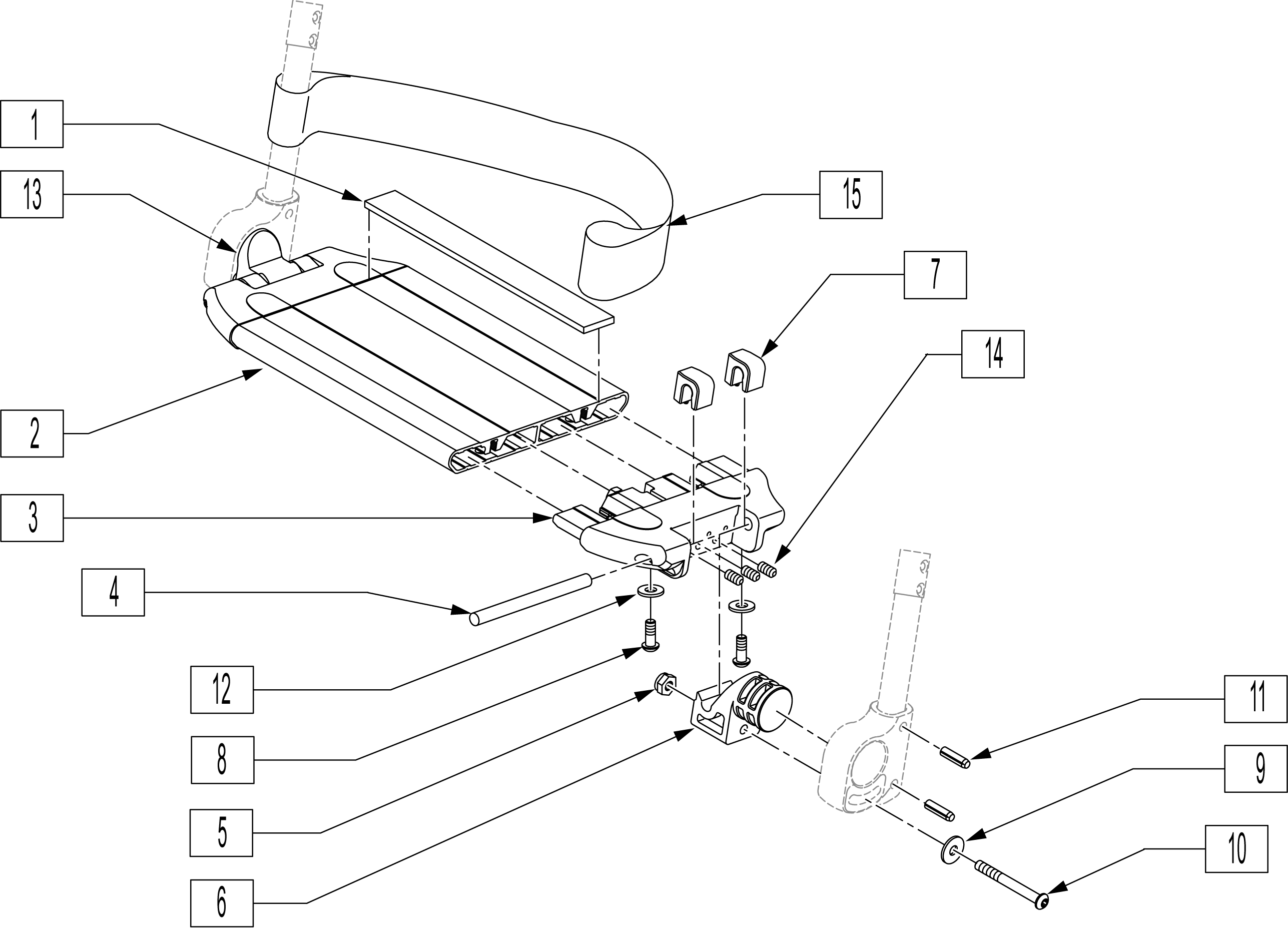 1
13
15
7
14
2
3
4
12
8
5
6
11
9
10