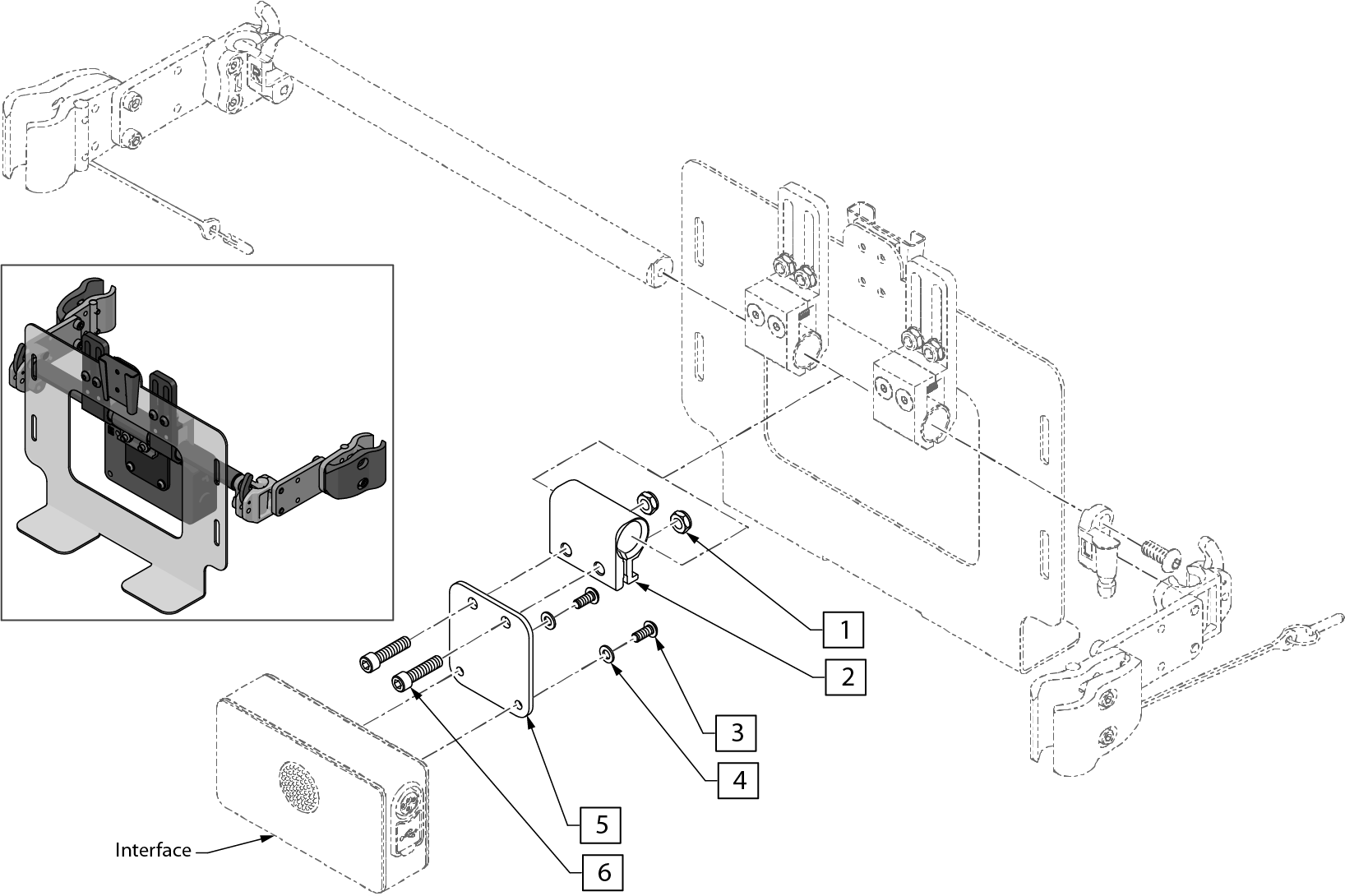 1
2
3
4
5
6
Interface