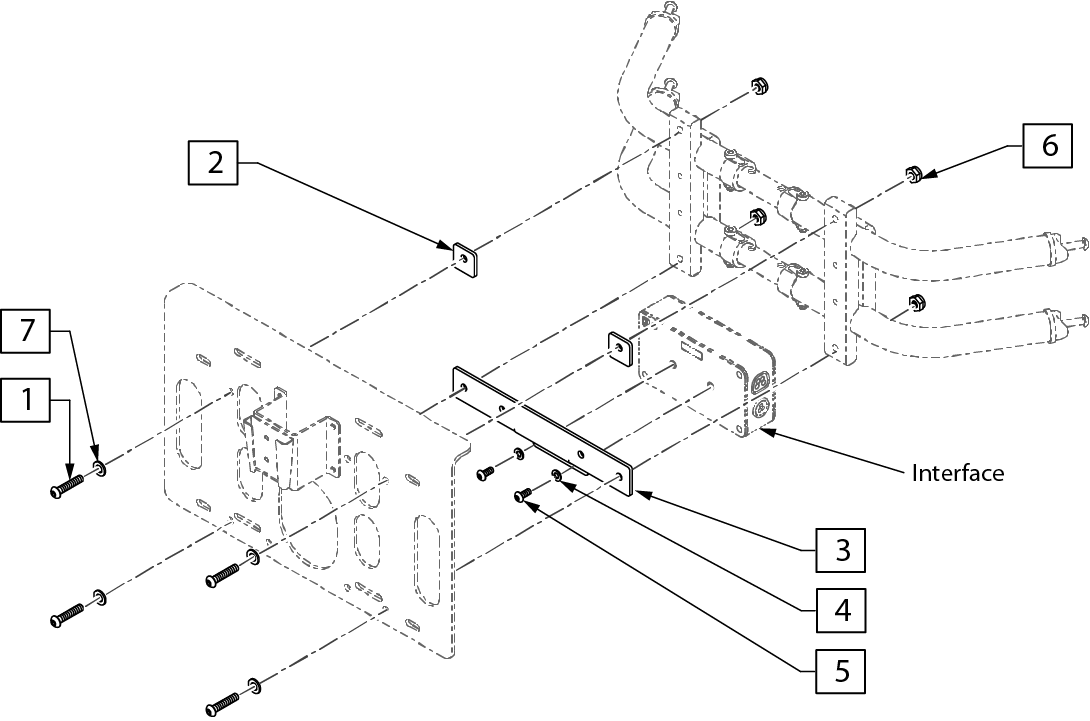 2

6

7

1

Interface

3

4

5