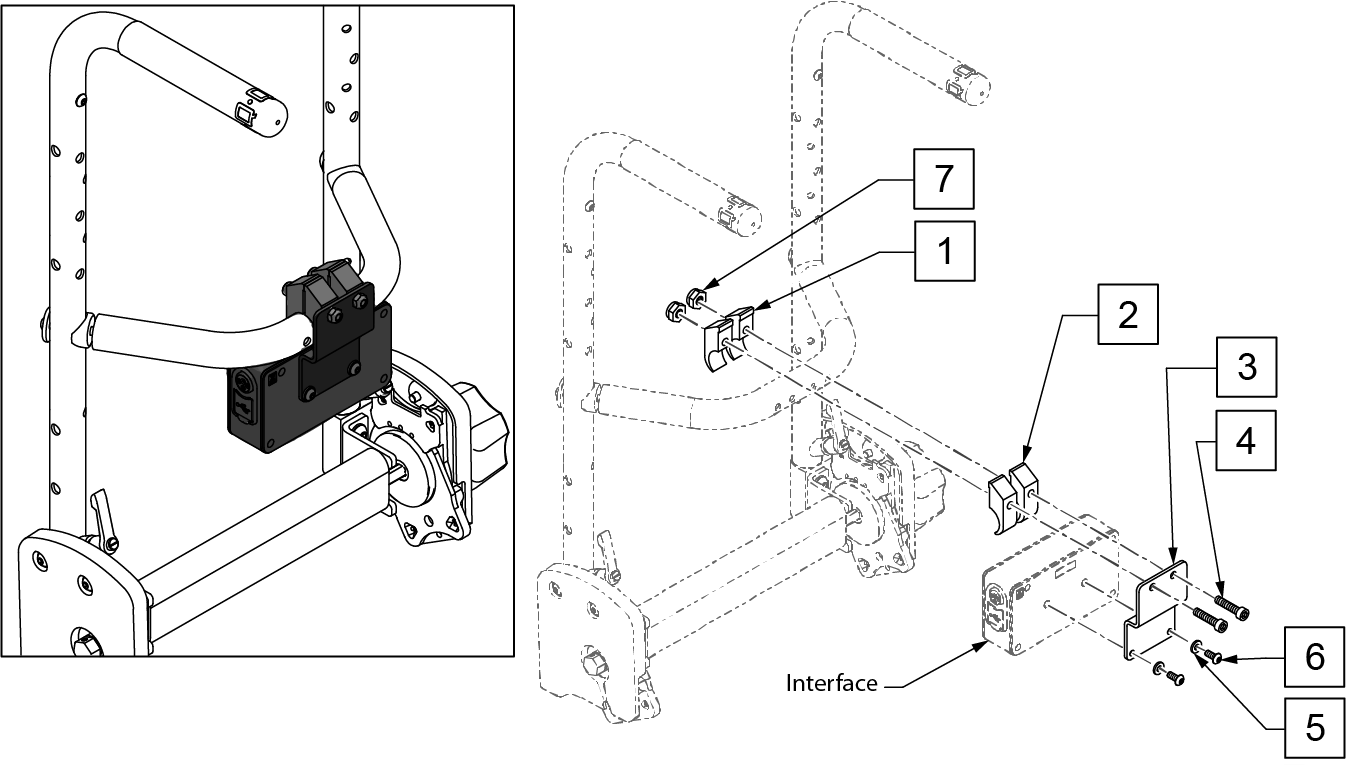 7
1
2
3
4
6
5
Interface