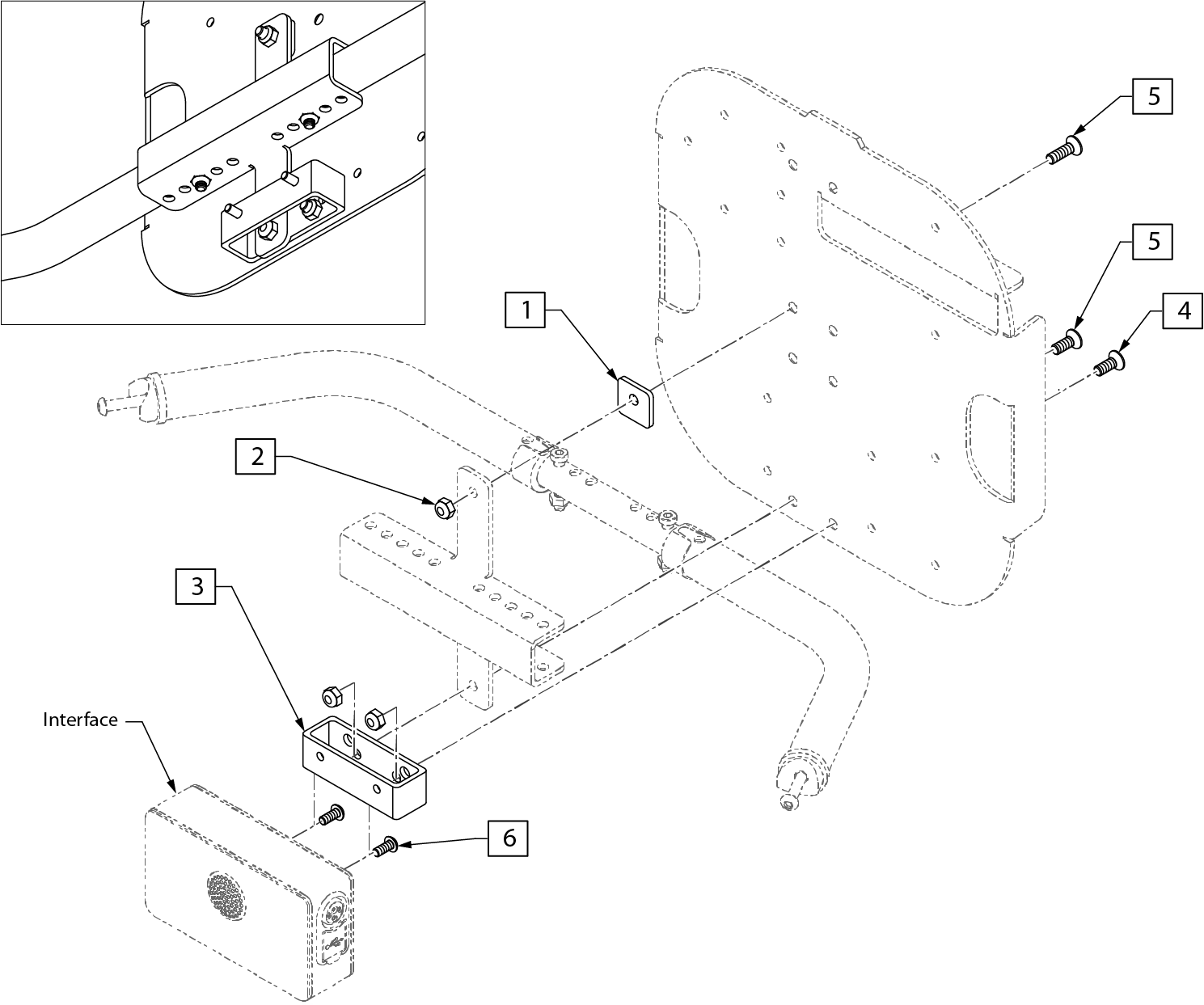 5

5

4

1

2

3

Interface

6