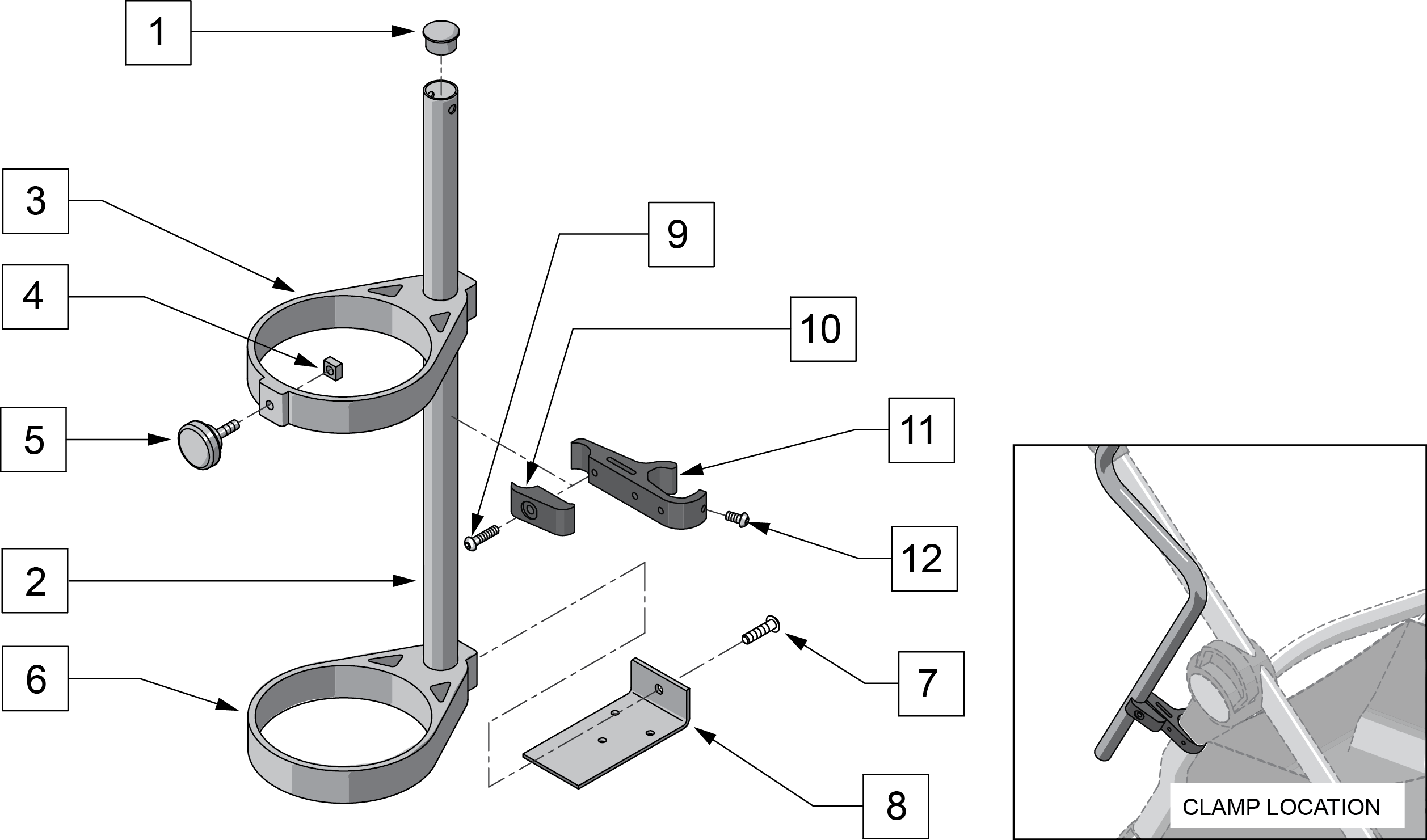 1

3

4

5

2

6

9

10

11

12

7

8

CLAMP LOCATION