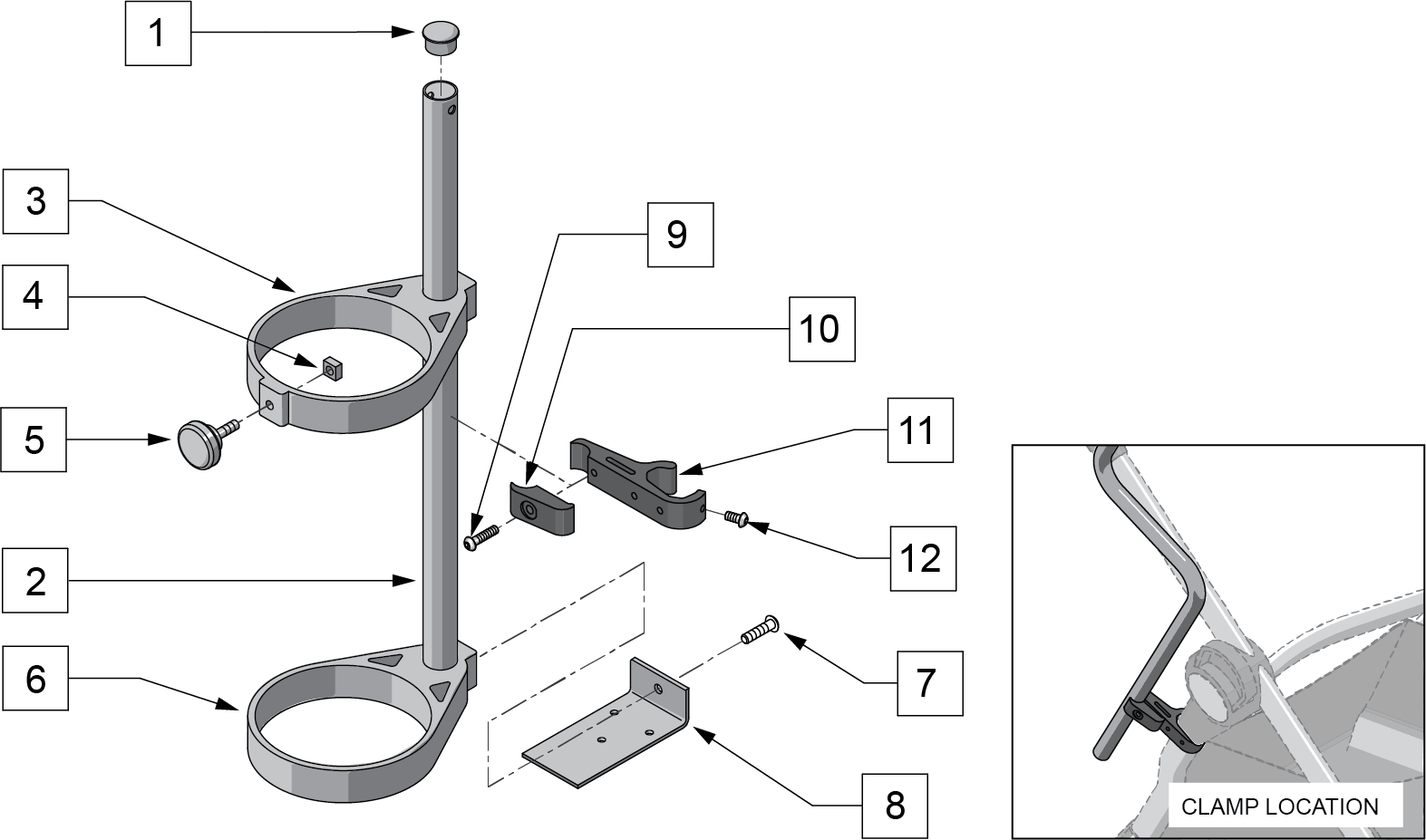 1

3

4

5

2

6

9

10

11

12

7

8

CLAMP LOCATION