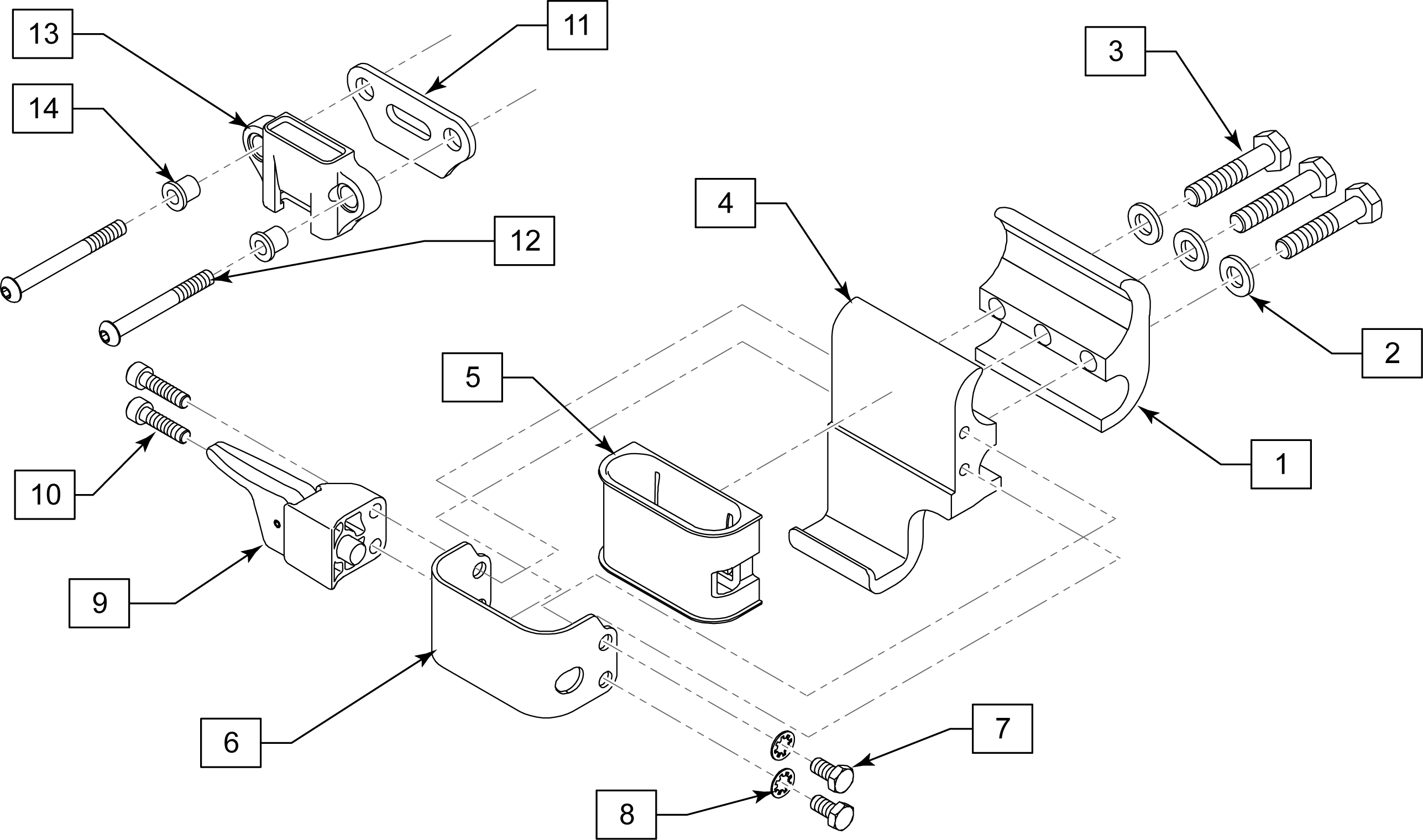 13
11
14
3
4
12
2
5
1
10
9
6
7
8