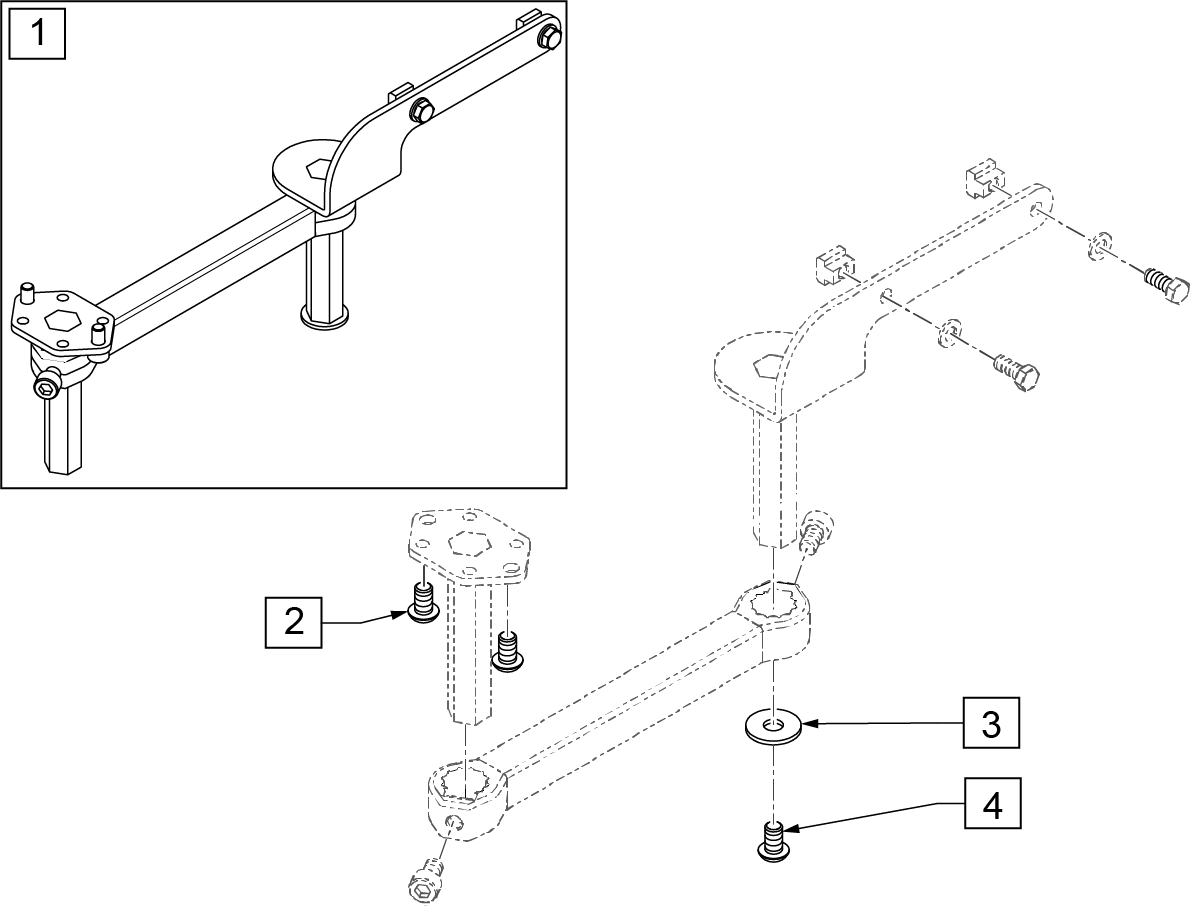 1
2
3
4