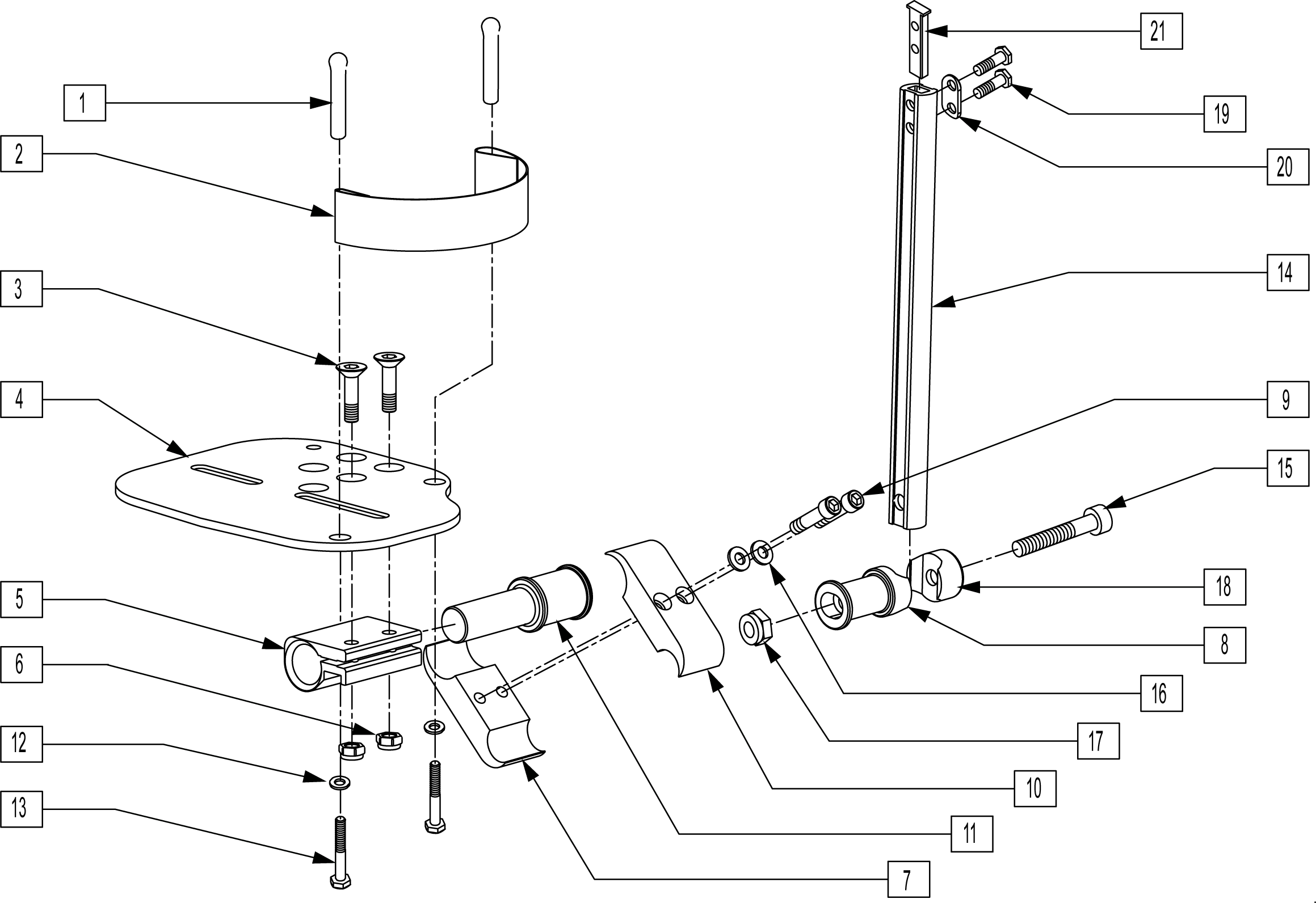 1
2
3
4
5
6
12
13
21
19
20
14
9
15
18
8
16
17
10
11
7