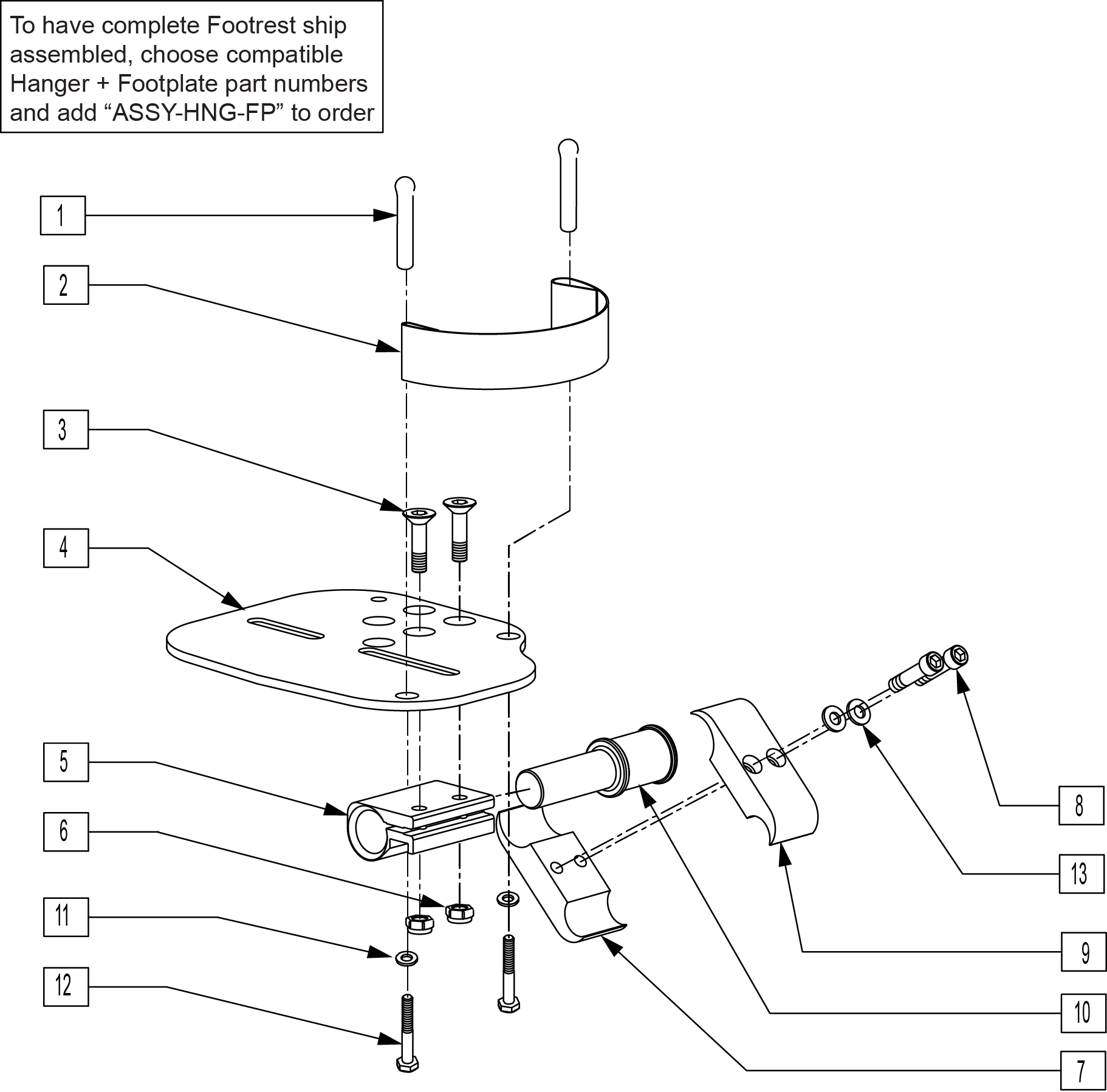 To have complete Footrest ship assembled, choose compatible Hanger + Footplate part numbers and add “ASSY-HNG-FP” to order

1
2
3
4
5
6
11
12
8
13
9
10
7