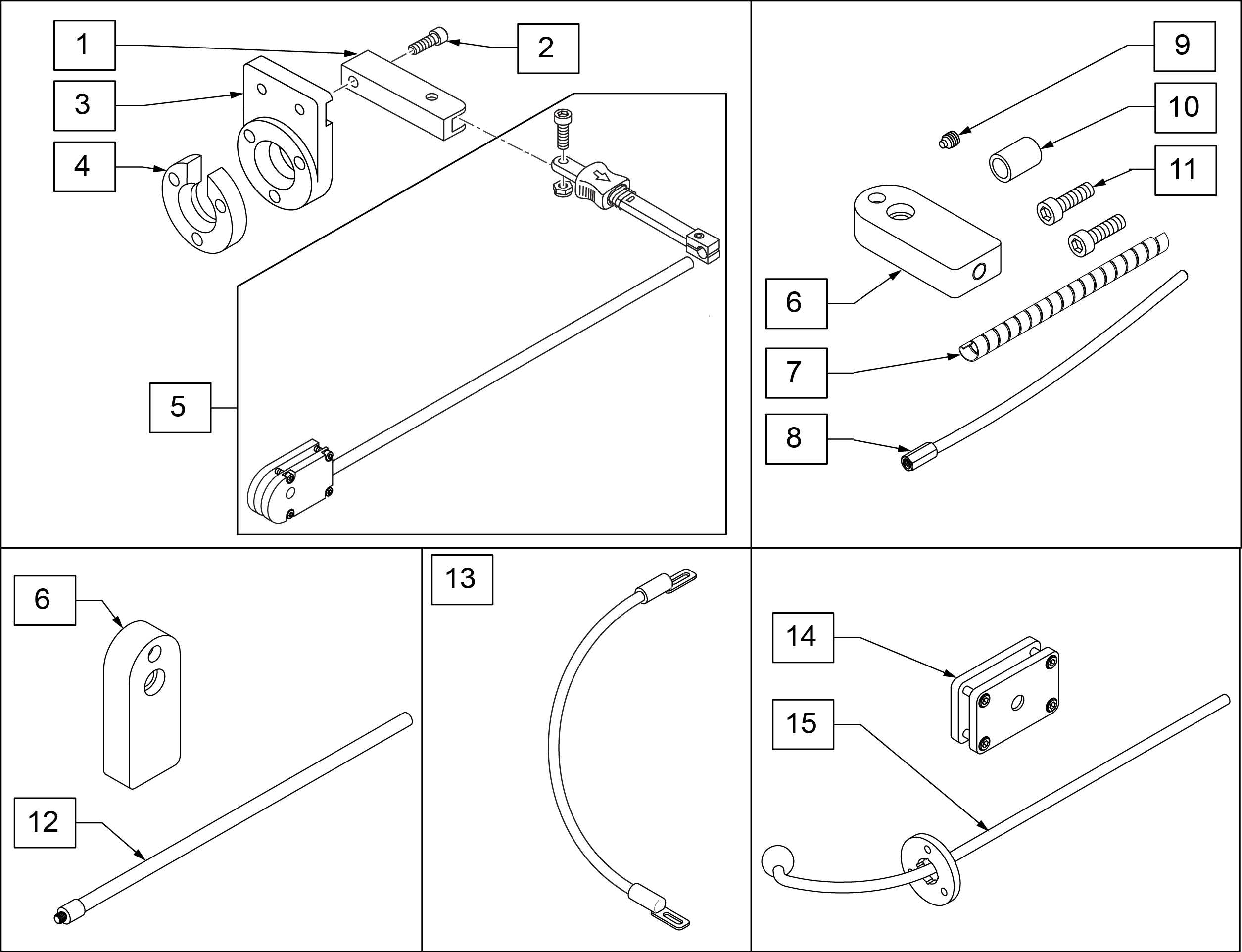 1
2
3
4
5
9
10
11
6
7
8
6
12
13
14
15