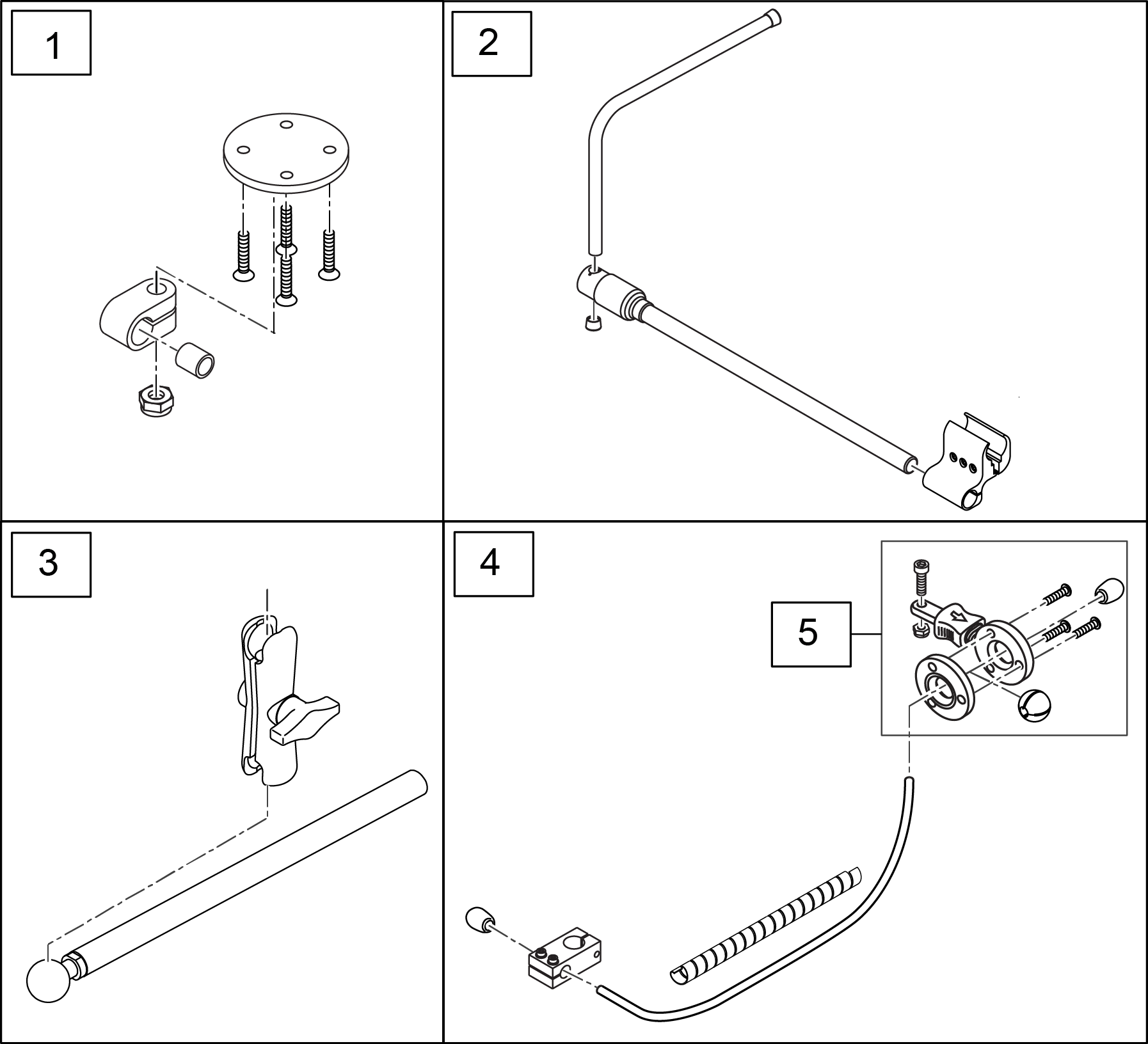 1

2

3

4

5