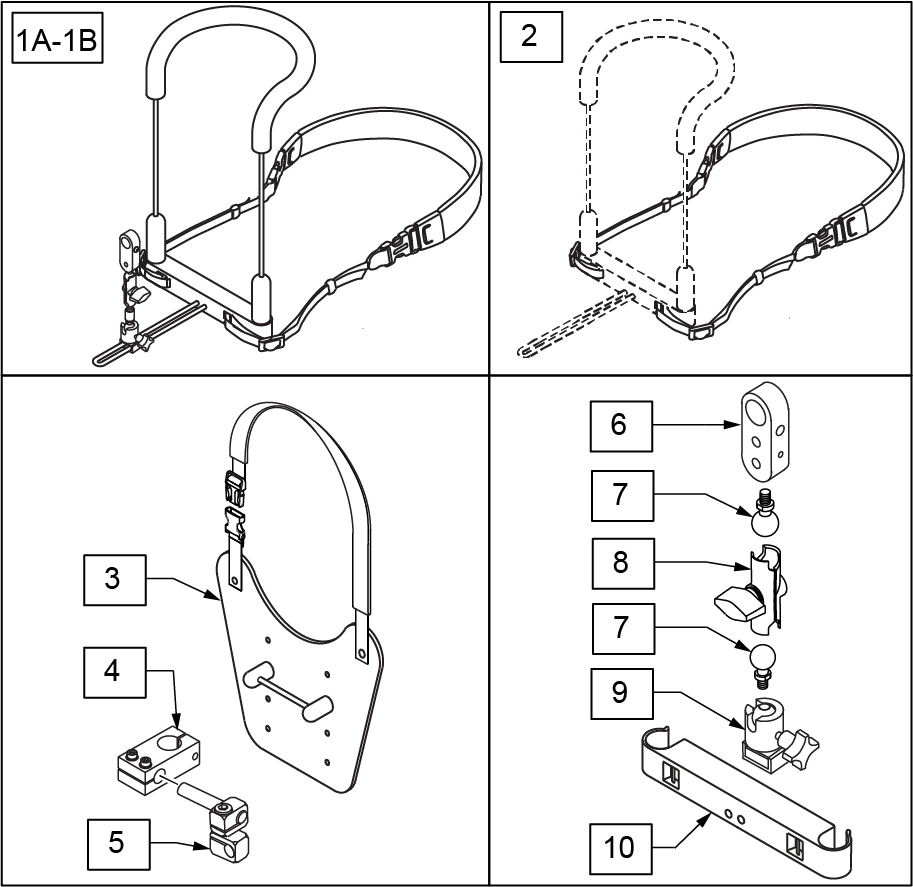 1A-1B

2

3

4

5

6

7

8

7

9

10