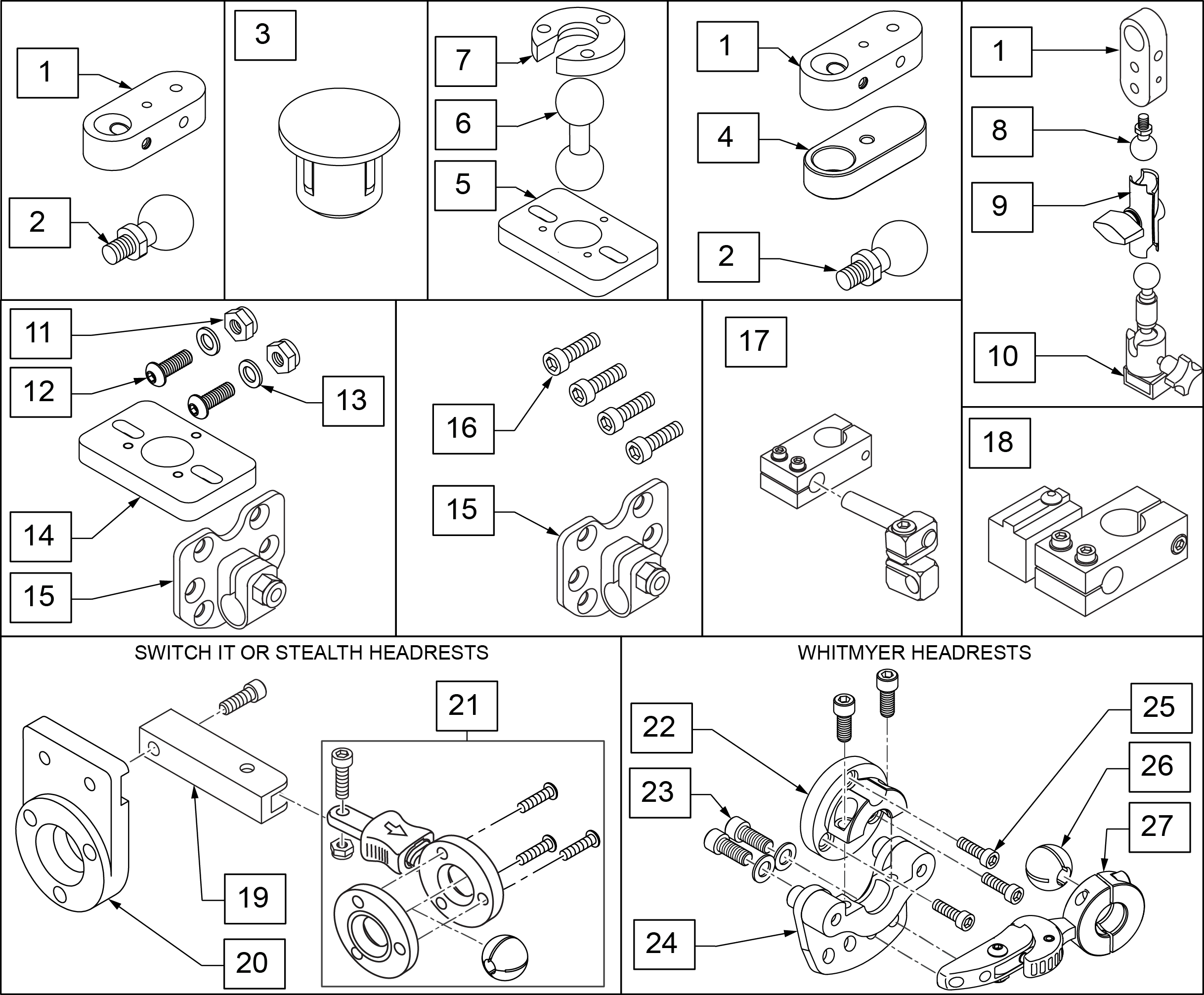 1

2

3

7

6

5

1

4

2

1

8

9

10

11

12

13

14

15

16

15

17

18

SWITCH IT OR STEALTH HEADRESTS

21

19

20

WHITMYER HEADRESTS

22

23

24

25

26

27