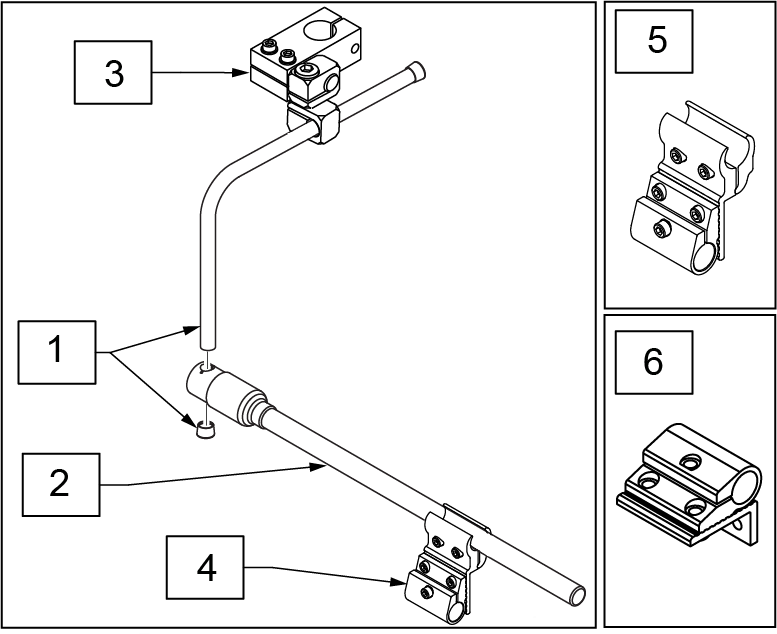 3

1

2

4

5

6