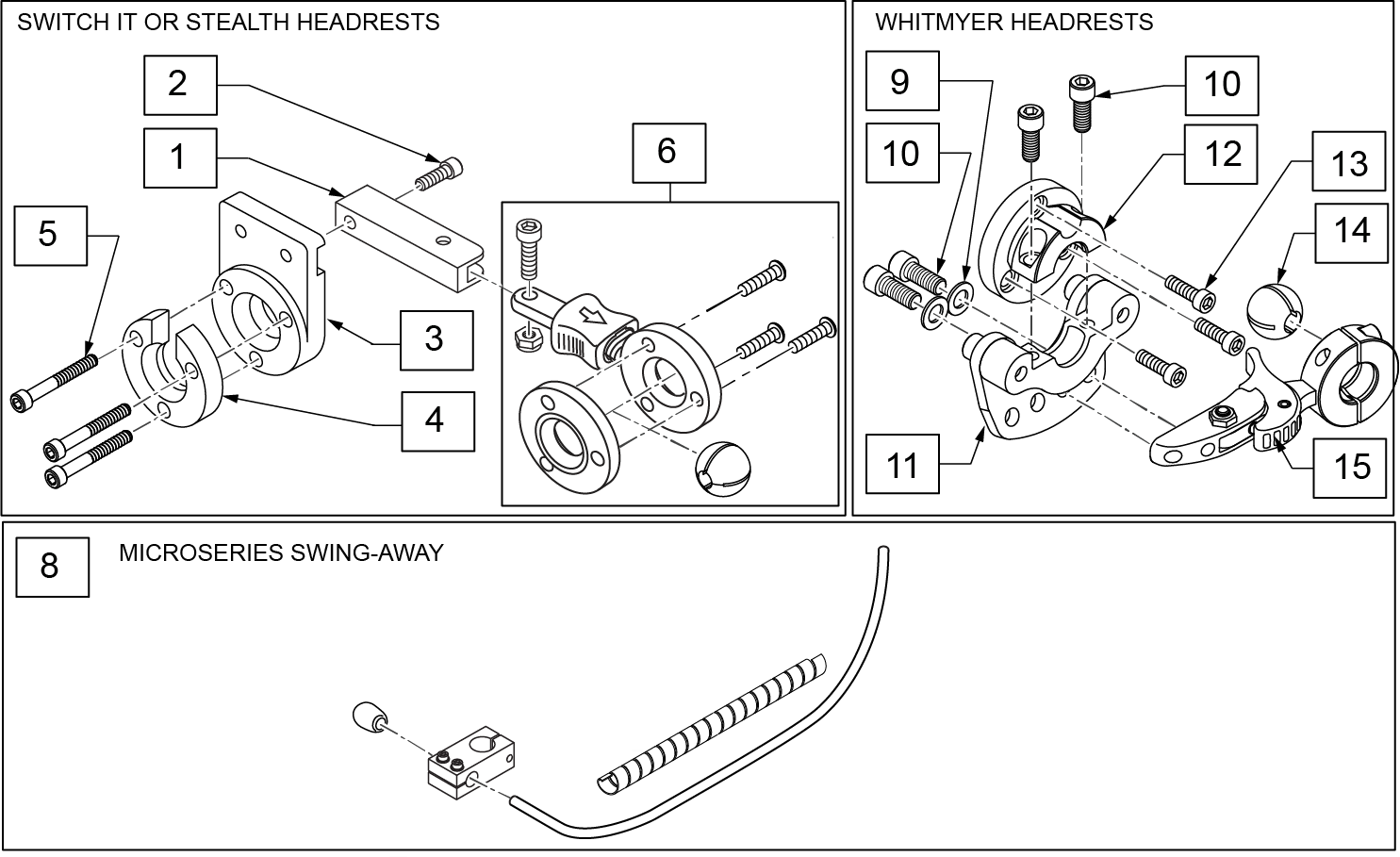 SWITCH IT OR STEALTH HEADRESTS

2

1

5

6

3

4

WHITMYER HEADRESTS

9

10

10

12

13

14

11

15

8

MICROSERIES SWING-AWAY