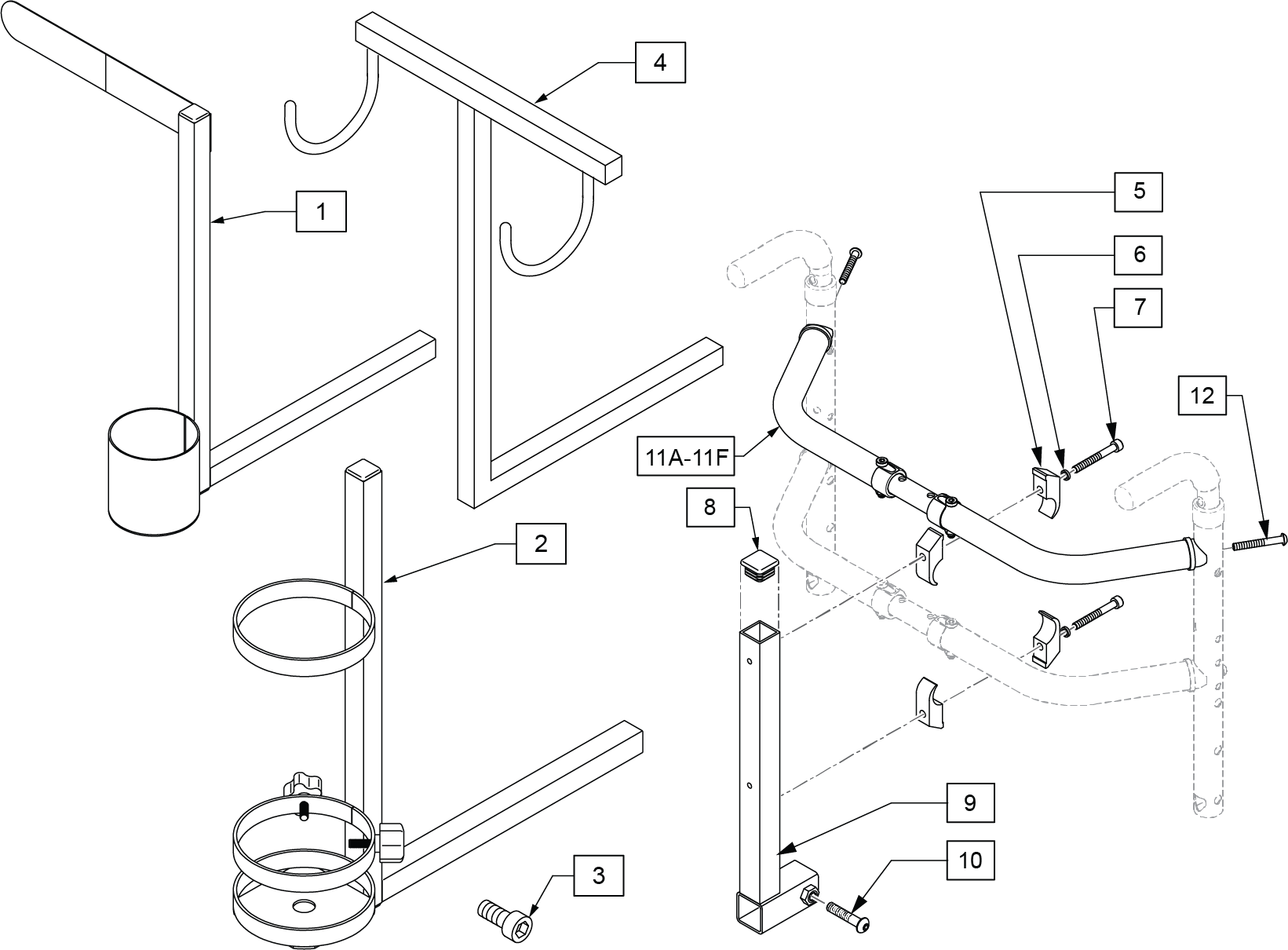 4
1
5
6
7
12
11A-11F
8
2
9
3
10