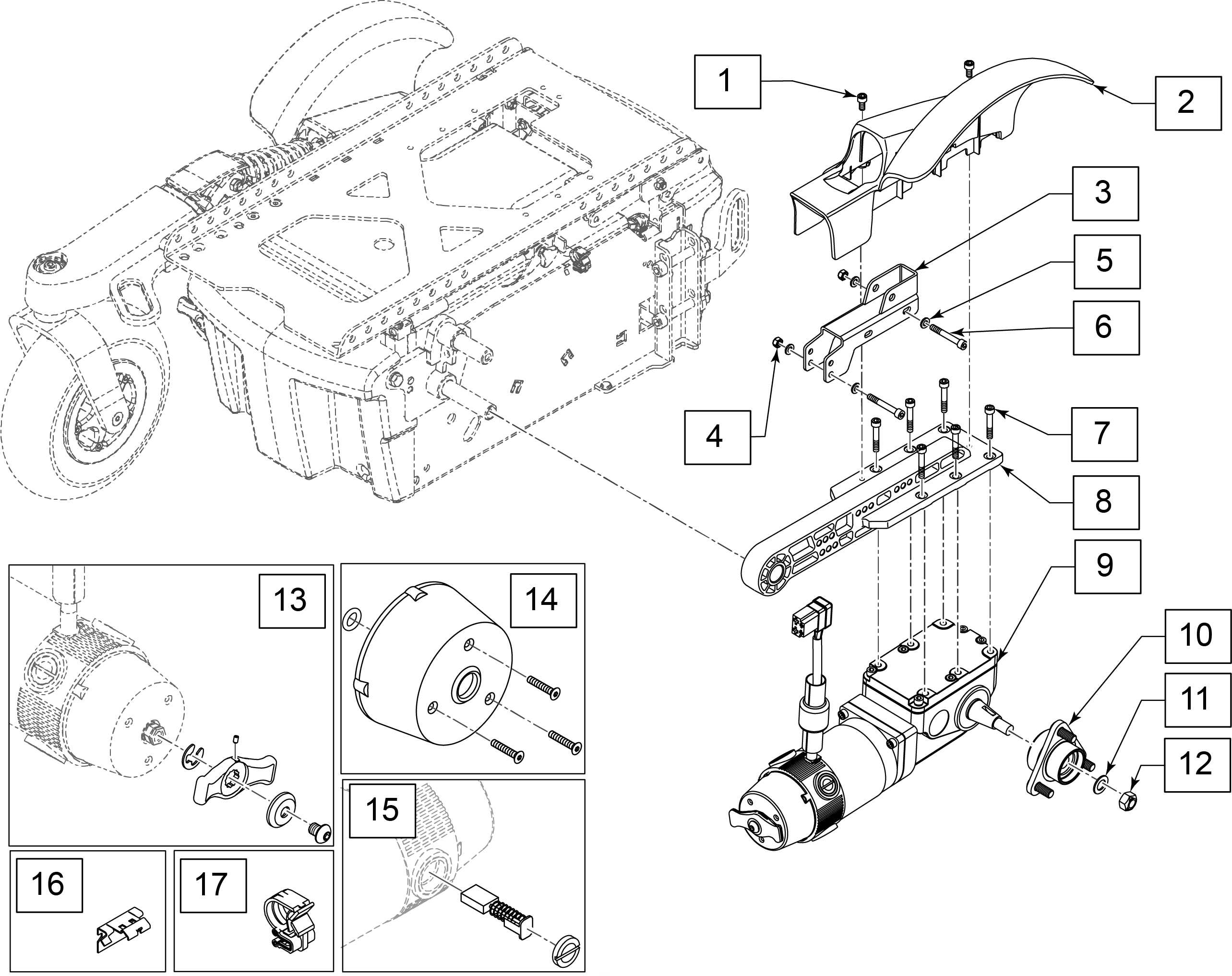 1
2
3
5
6
4
7
8
9
10
11
12
13
14
15
16
17