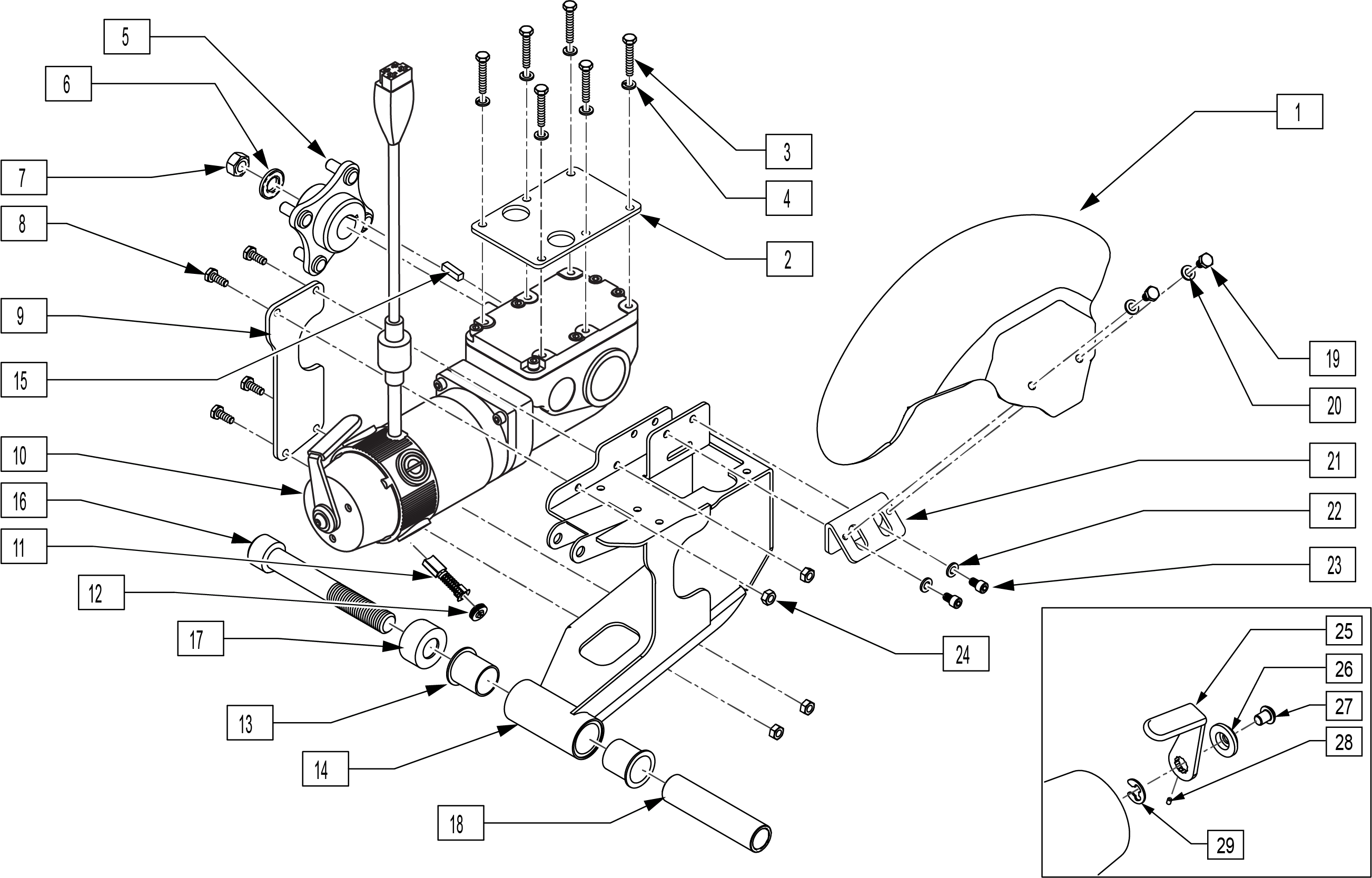 5
6
7
8
9
15
10
16
11
12
17
13
14
18
3
4
2
1
19
20
21
22
23
24
25
26
27
28
29